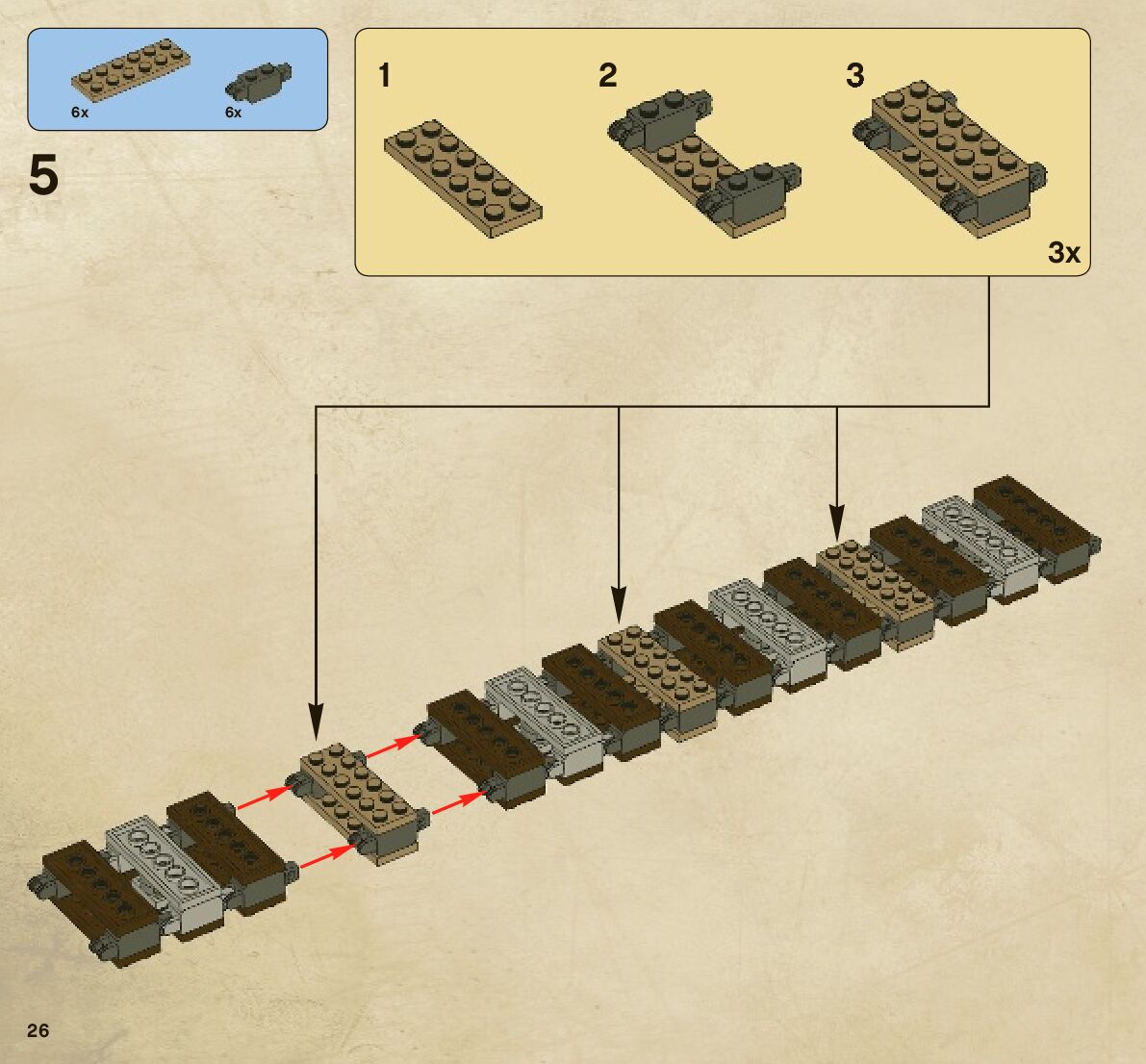 6x
6x

5

1
2
3
3x

26