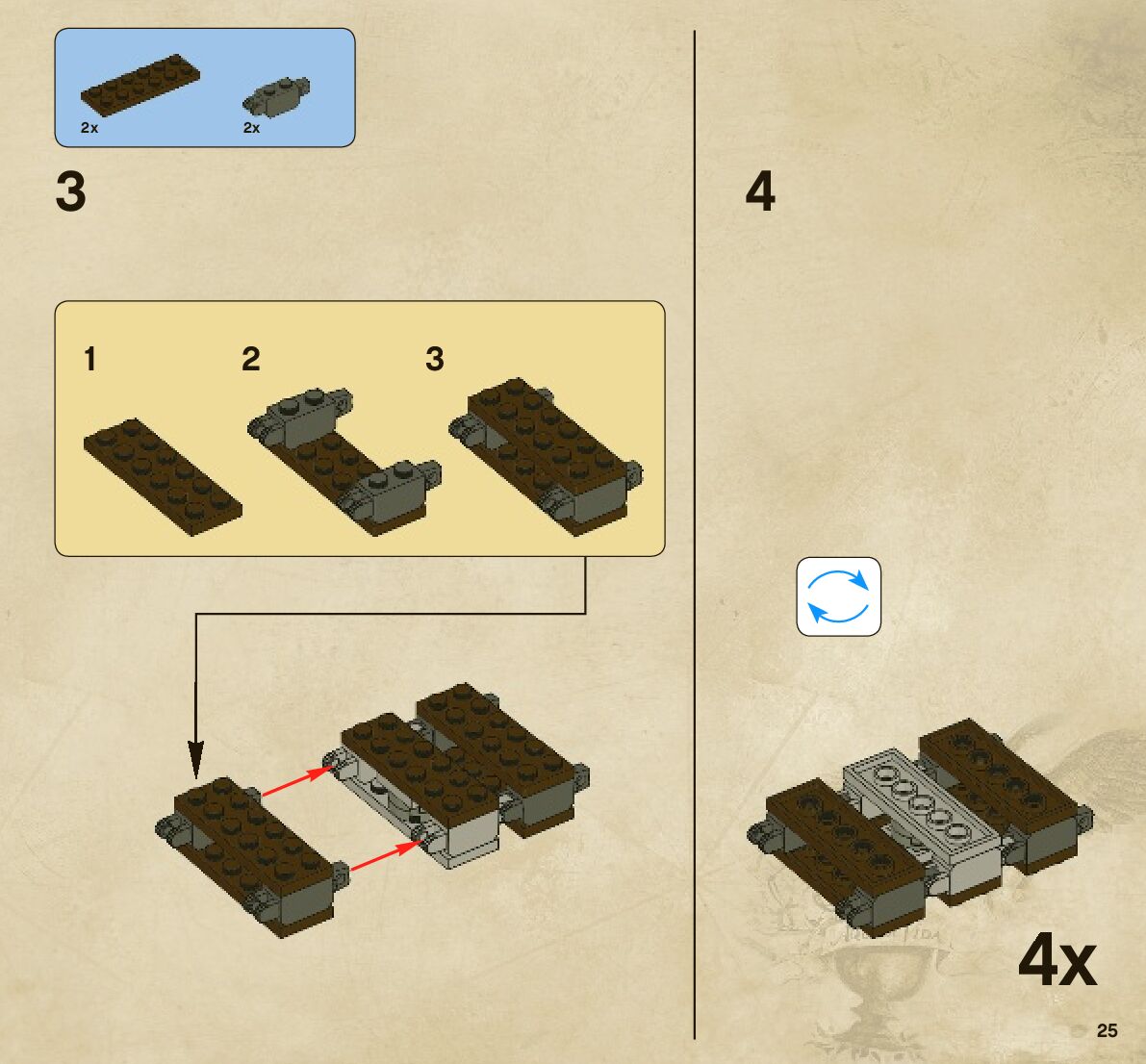 2x
2x

3

1
2
3

4

4x

25