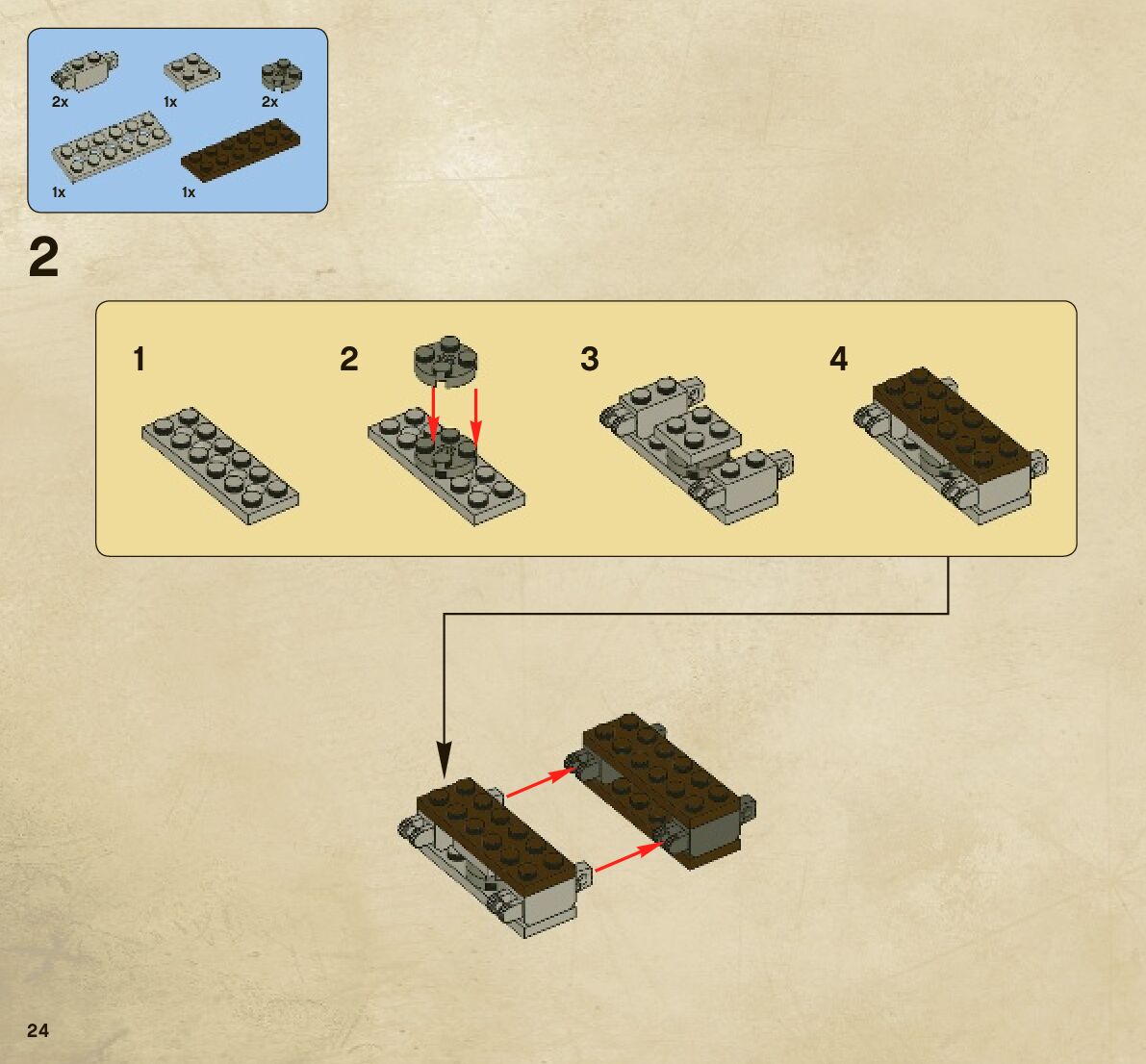 2x
1x
2x
1x
1x

2

1
2
3
4

24