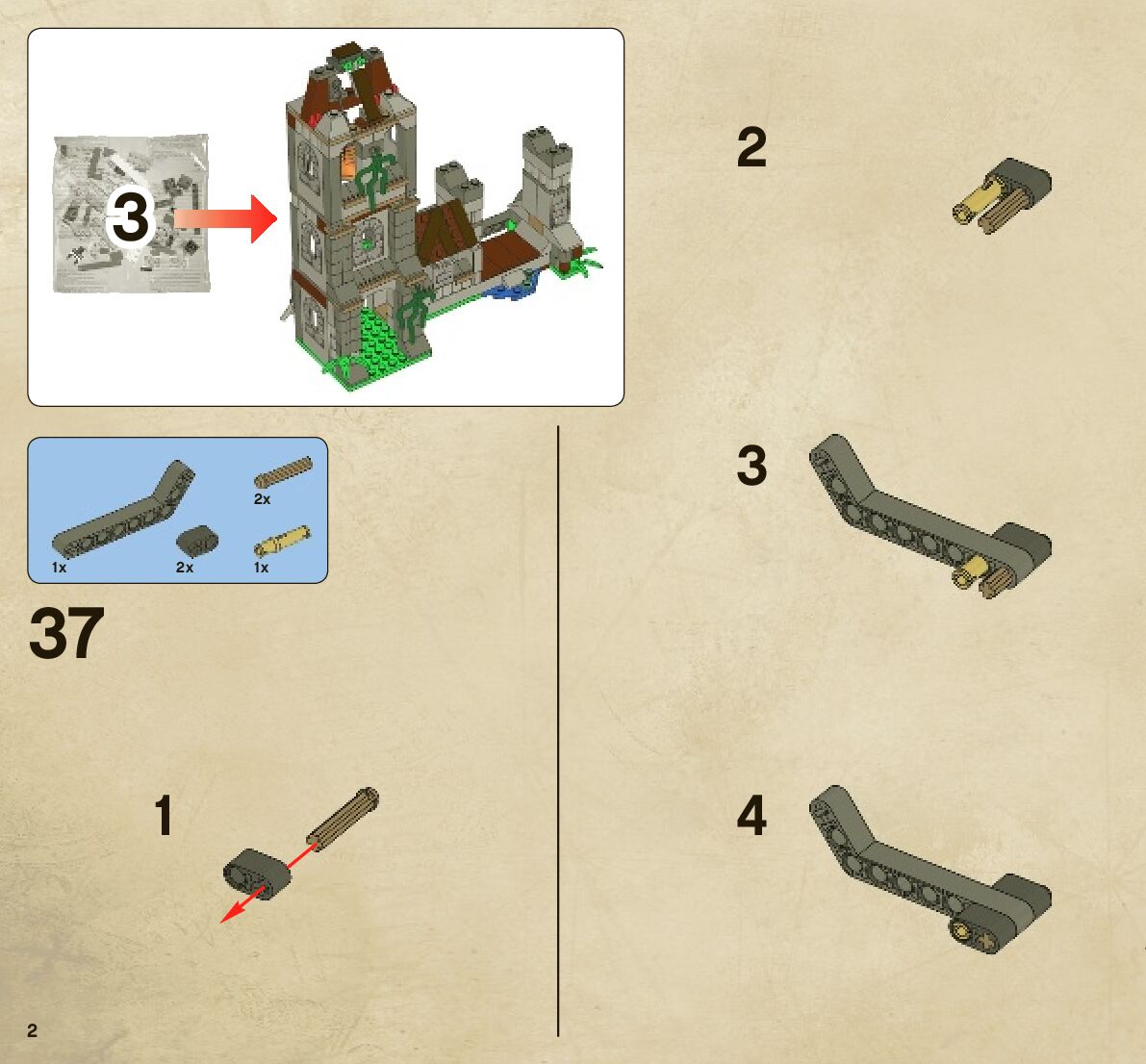 3

2x

1x

2x

1x

37

1

2

3

4

2