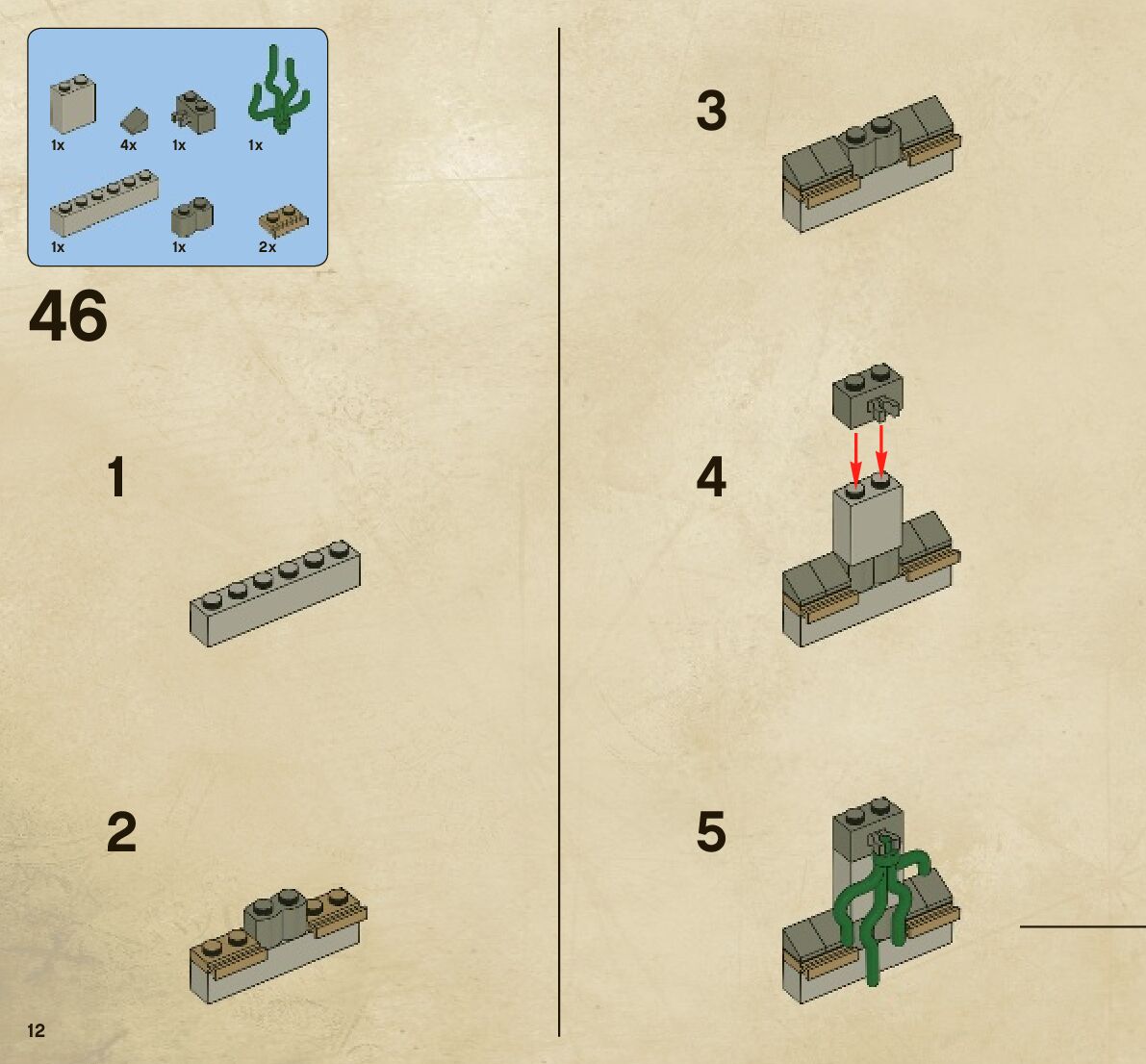 1x
4x
1x
1x
1x
1x
2x

46

1

2

3

4

5

12