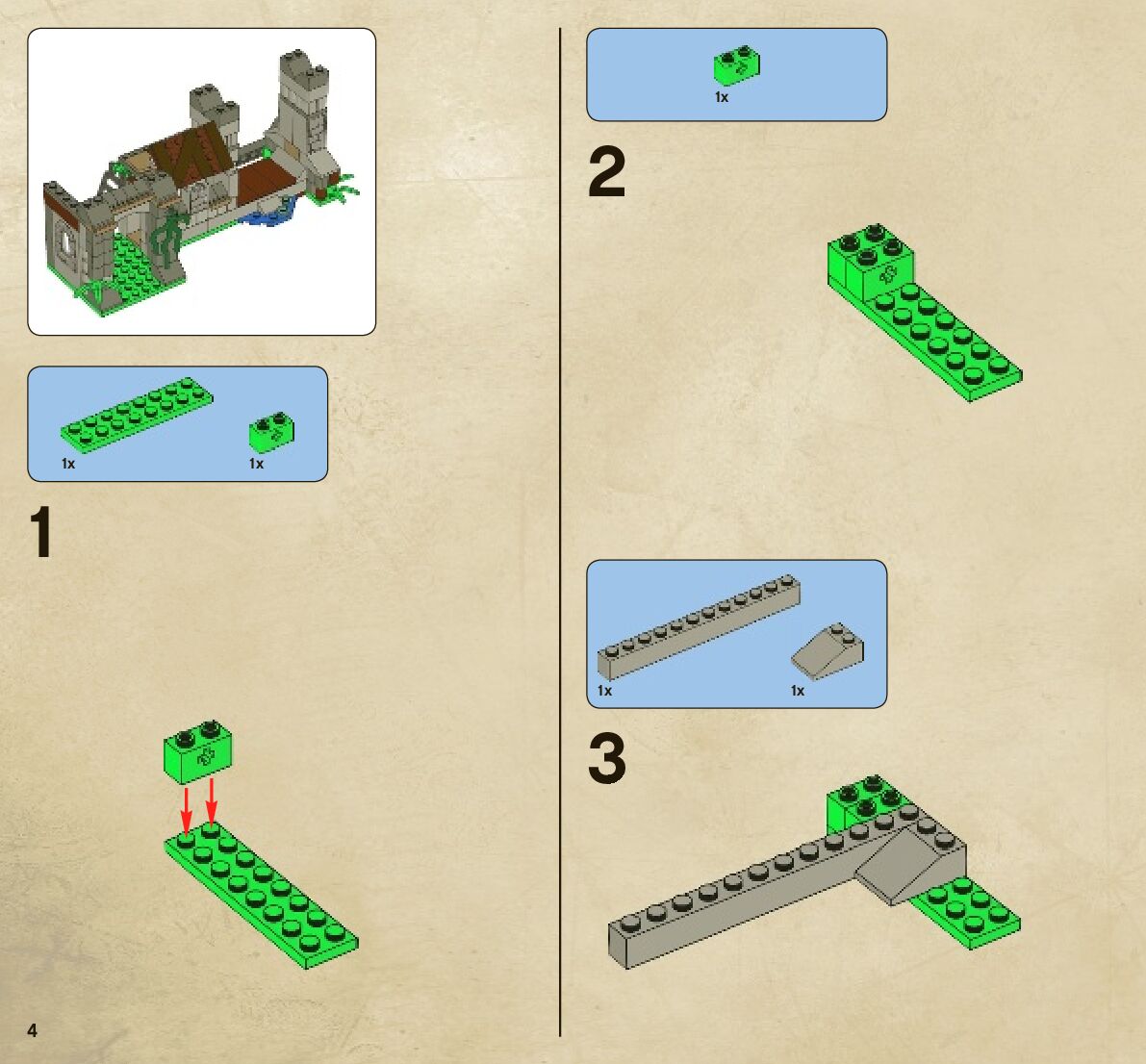 1x

1x

1

4

1x

2

1x

1x

3