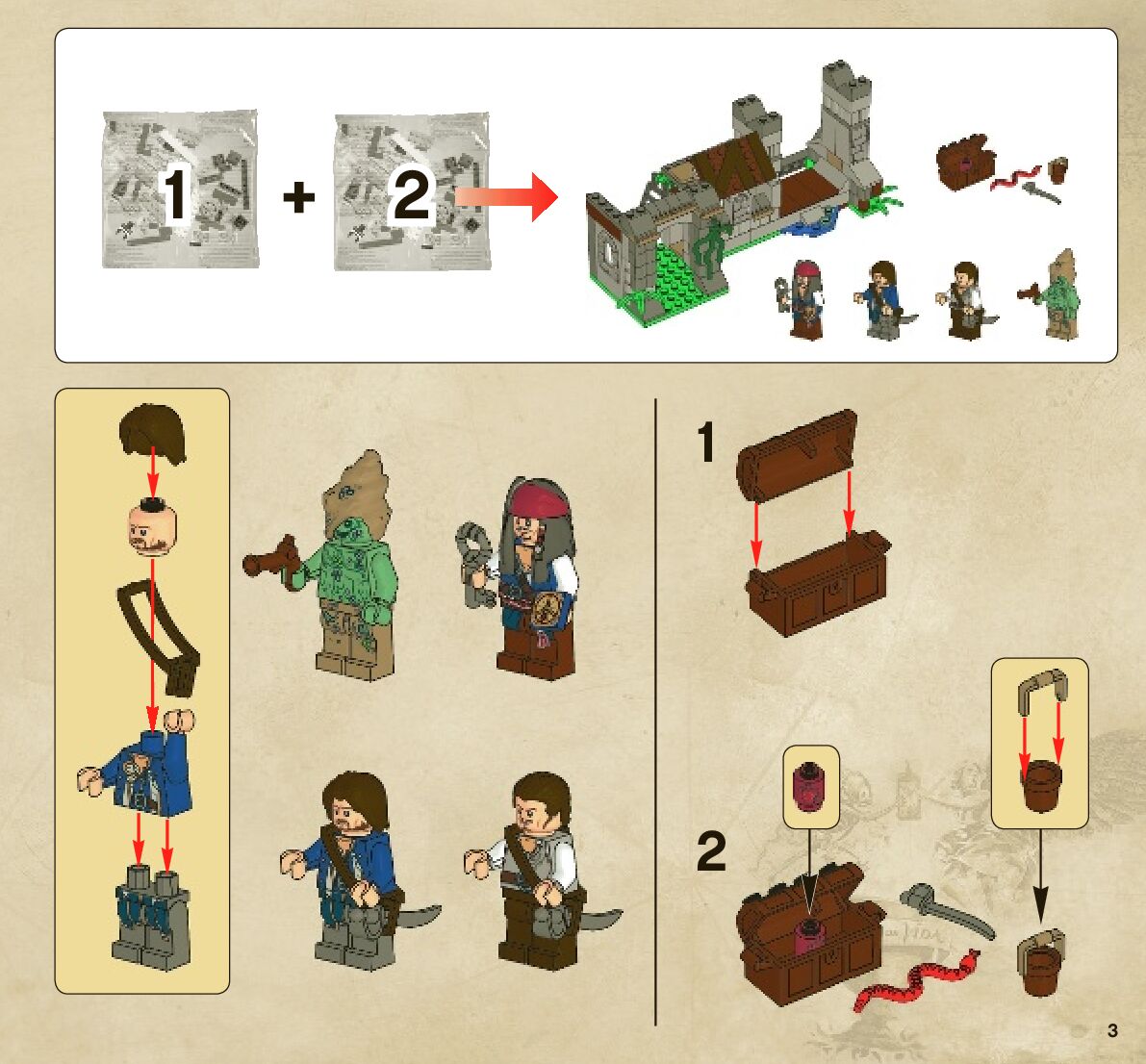 1 + 2

1

2

3