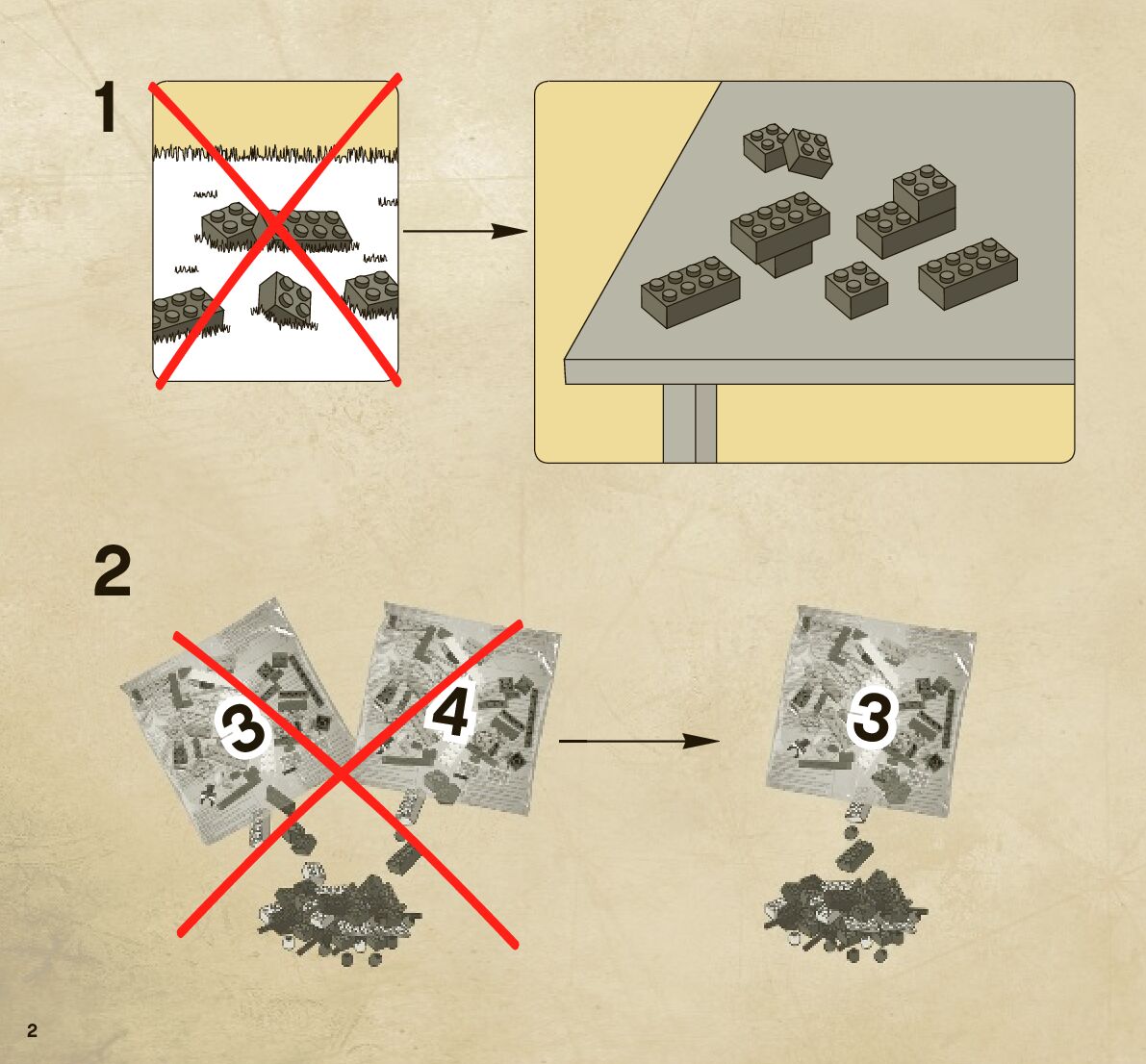 1

2

3

4

3

2