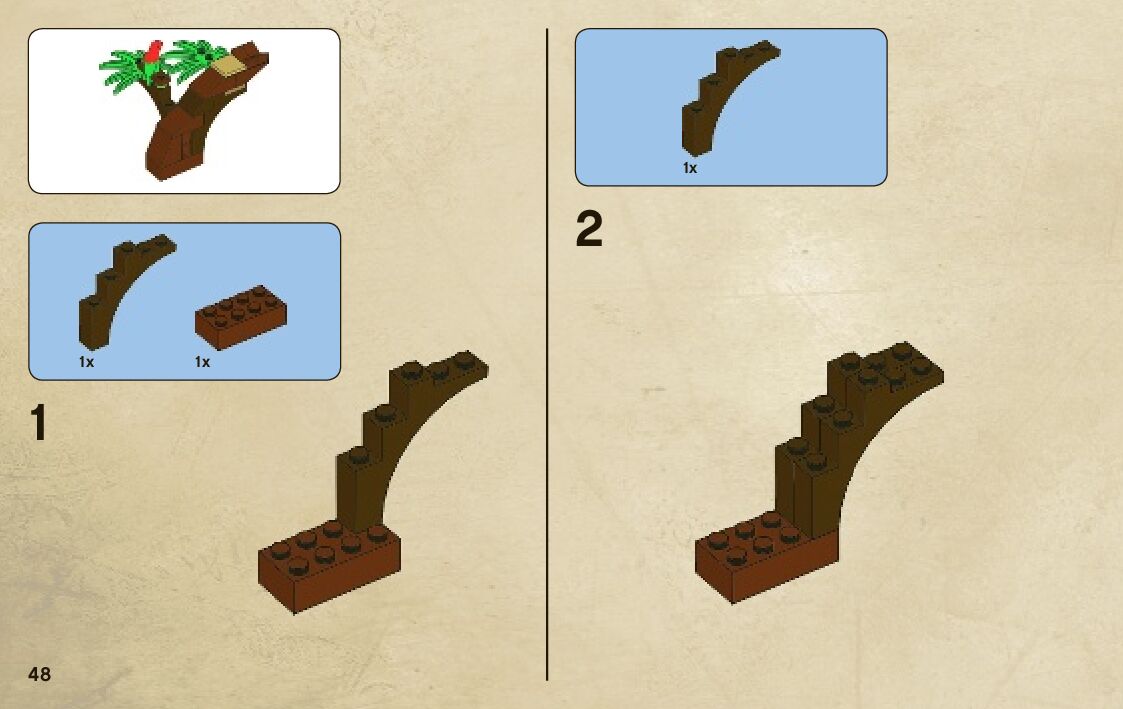 1x 1x

1

48

1x

2