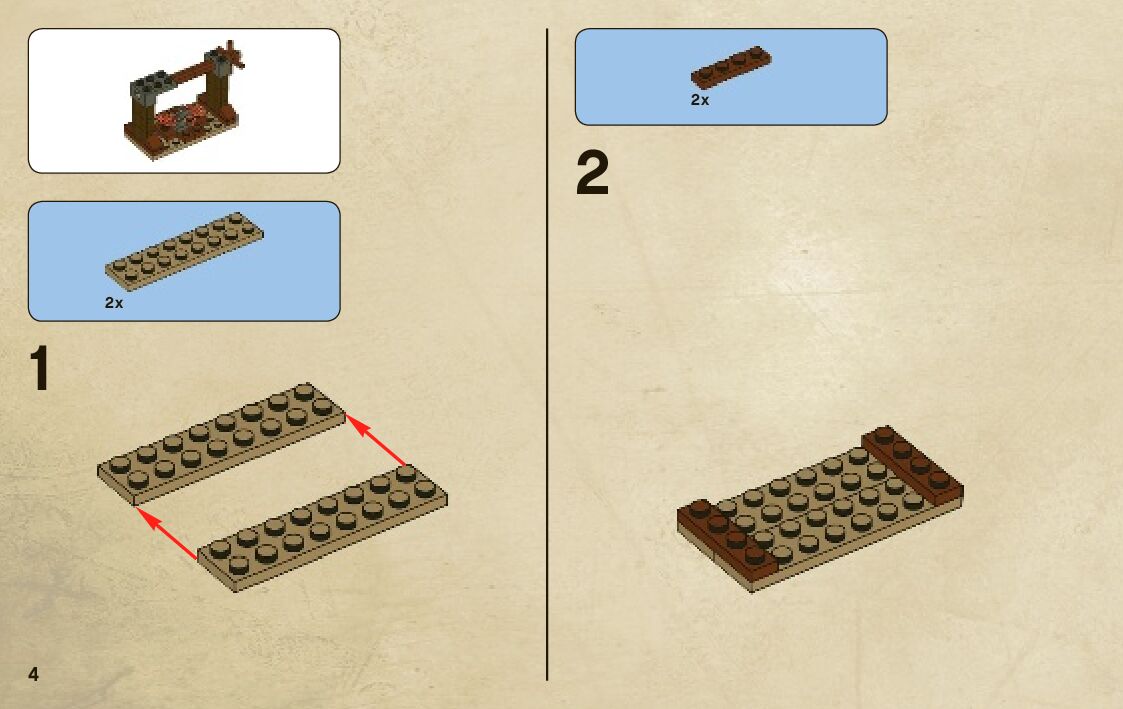 2x

1

4

2x

2