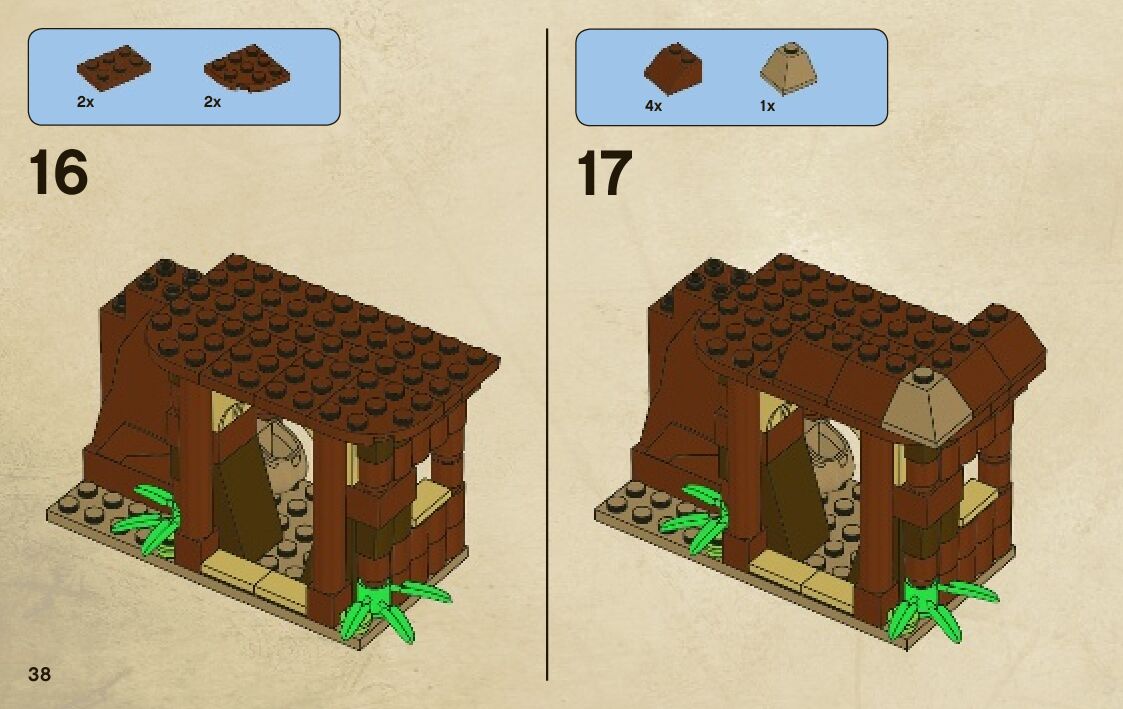 2x 2x

16

4x 1x

17

38