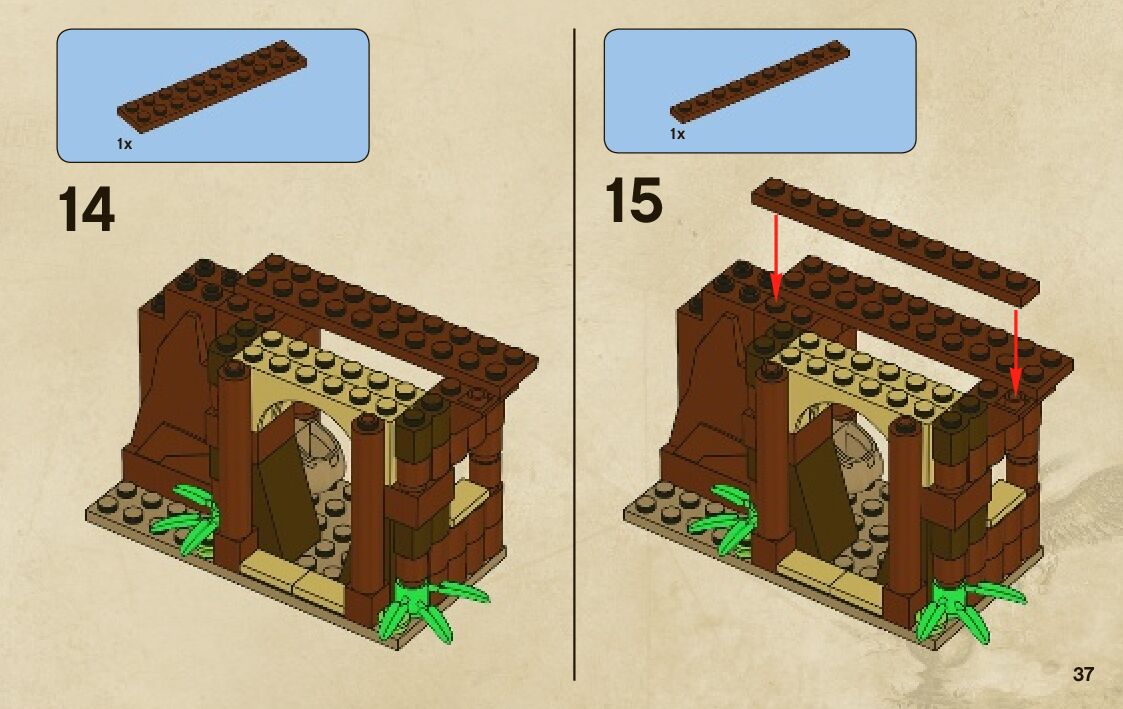 1x

14

1x

15

37