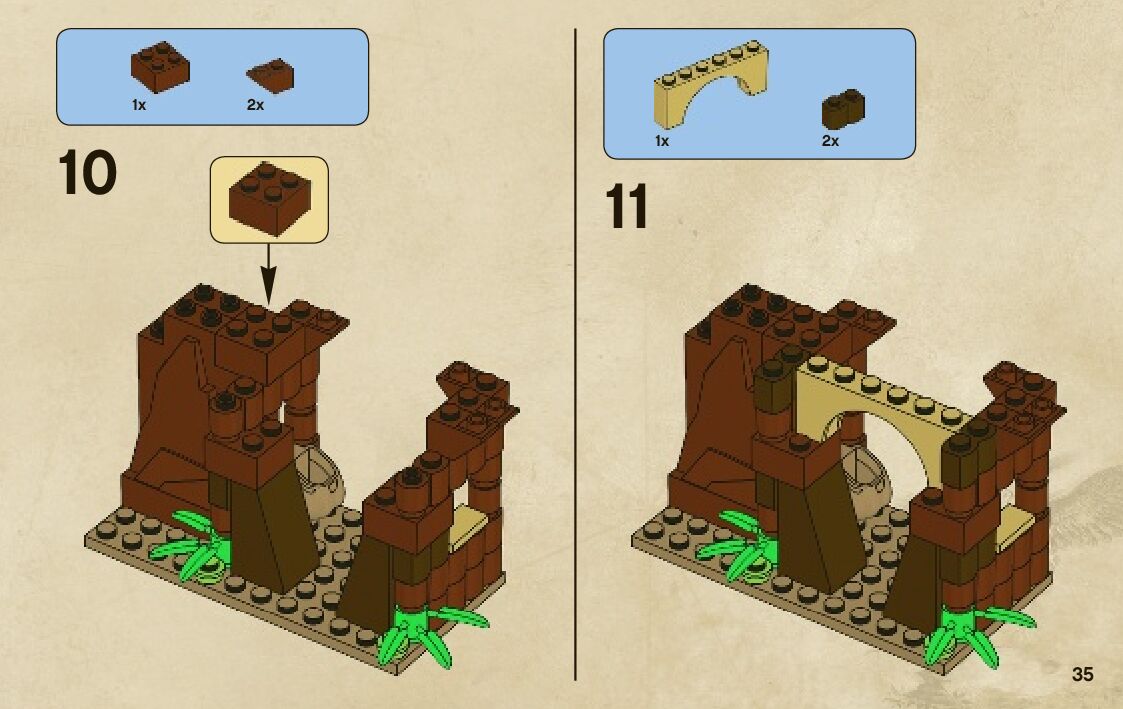 1x 2x

10

1x 2x

11

35