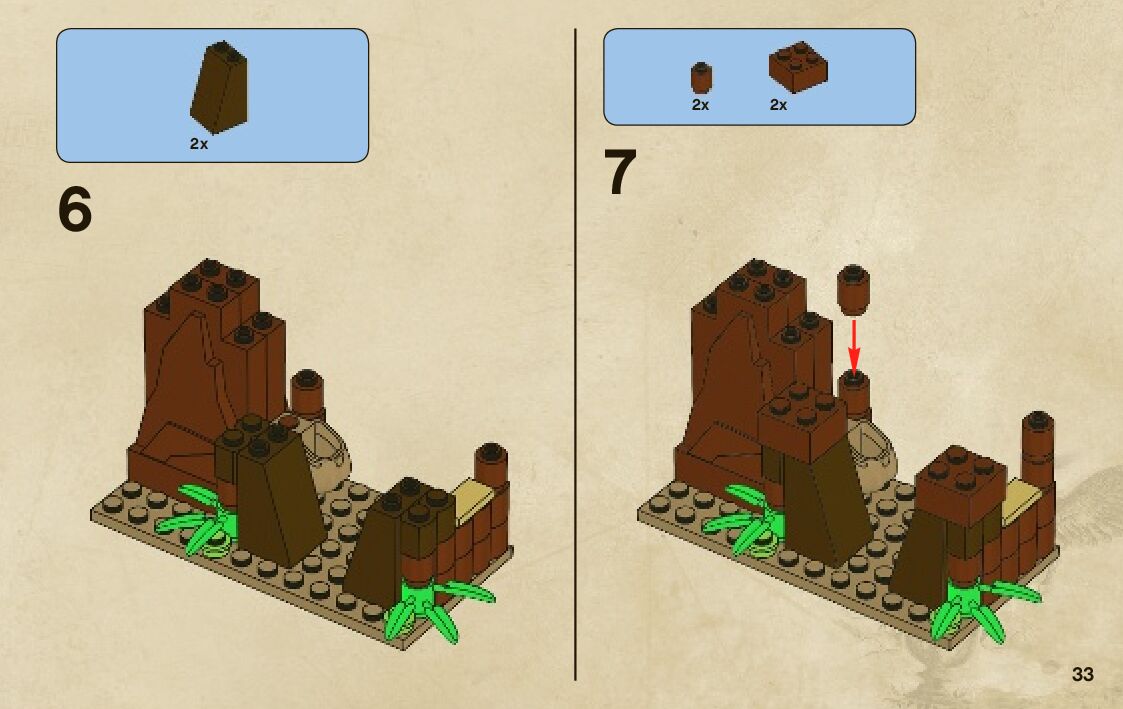 2x

6

2x 2x

7

33