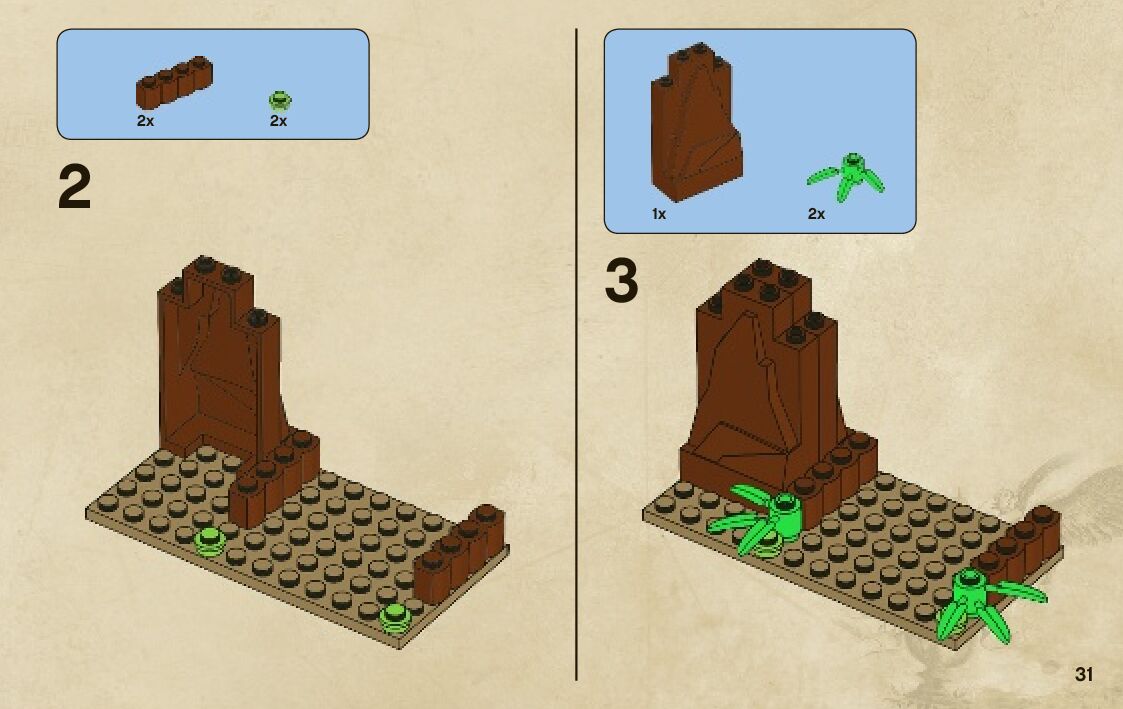 2x 2x

2

1x 2x

3

31