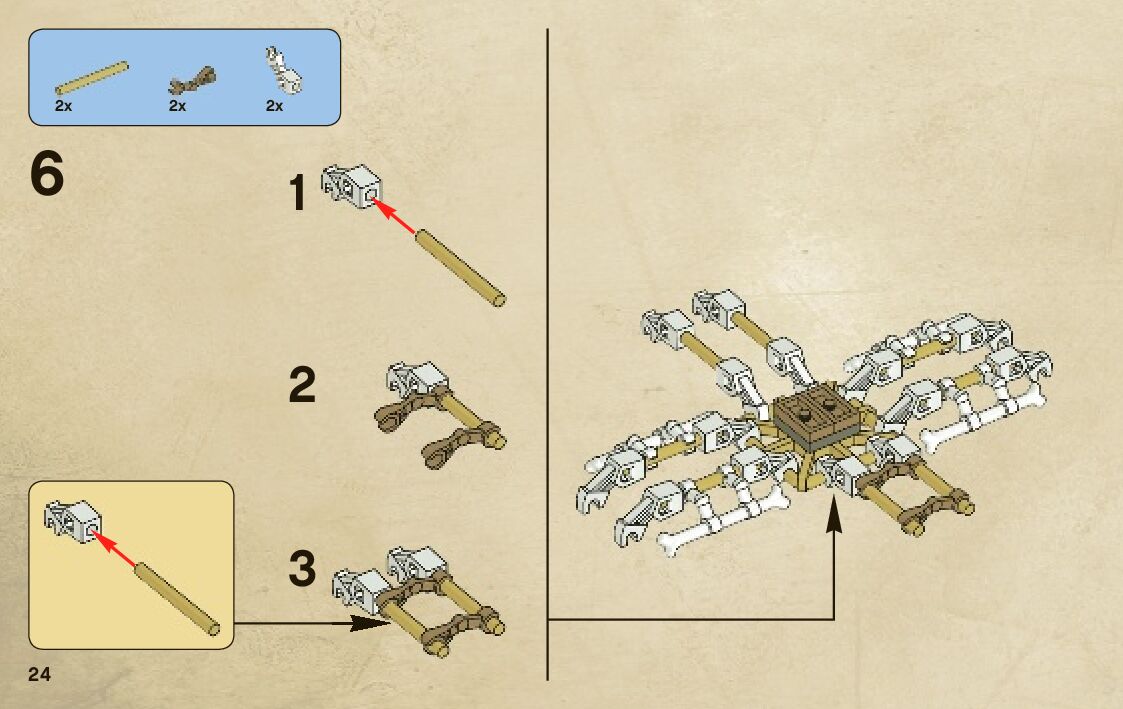 2x 2x 2x

6

1

2

3

24