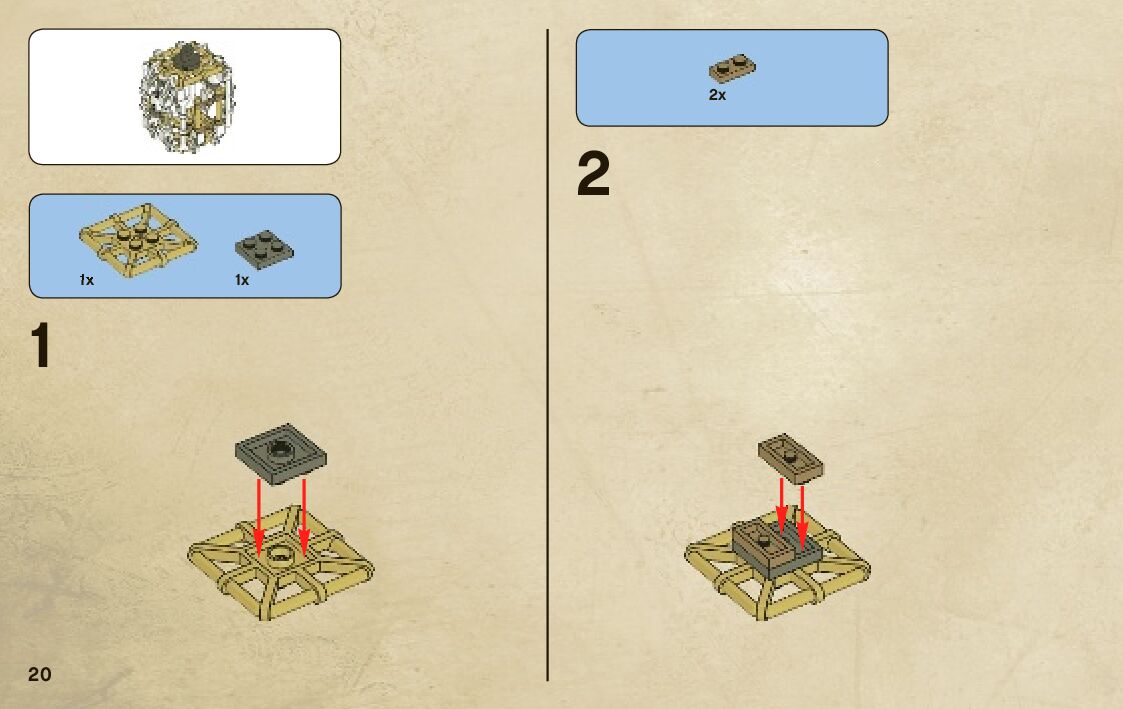 1x

1x

1

20

2x

2