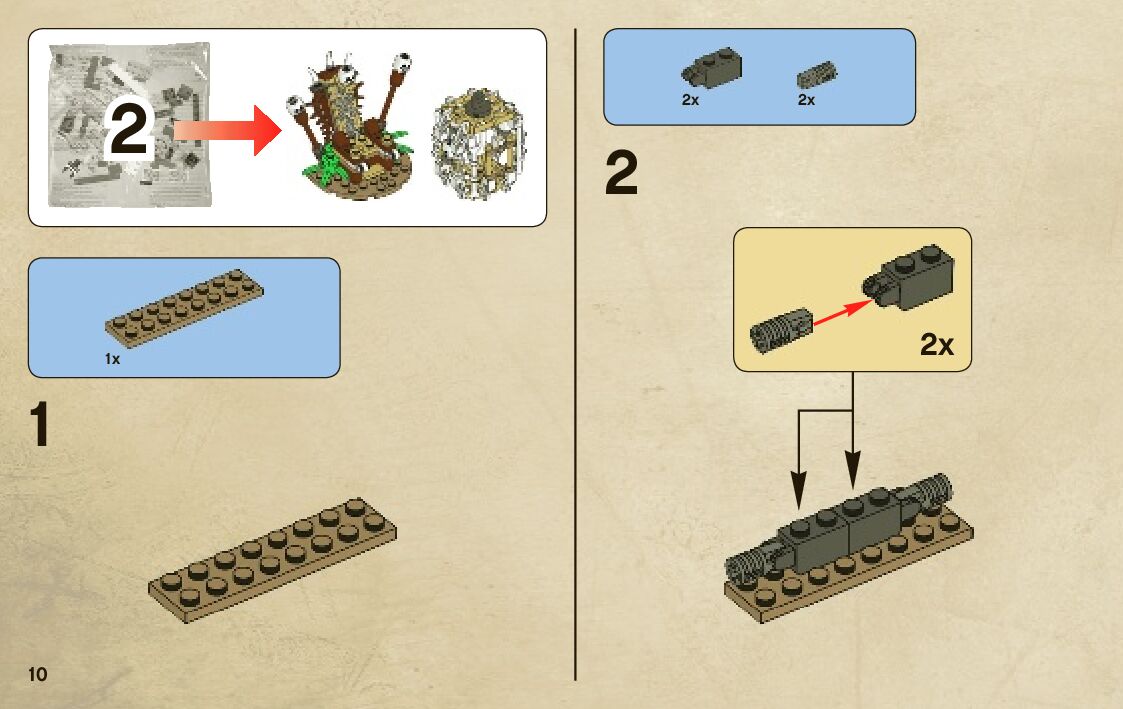 2

1x

1

10

2x 2x

2

2x