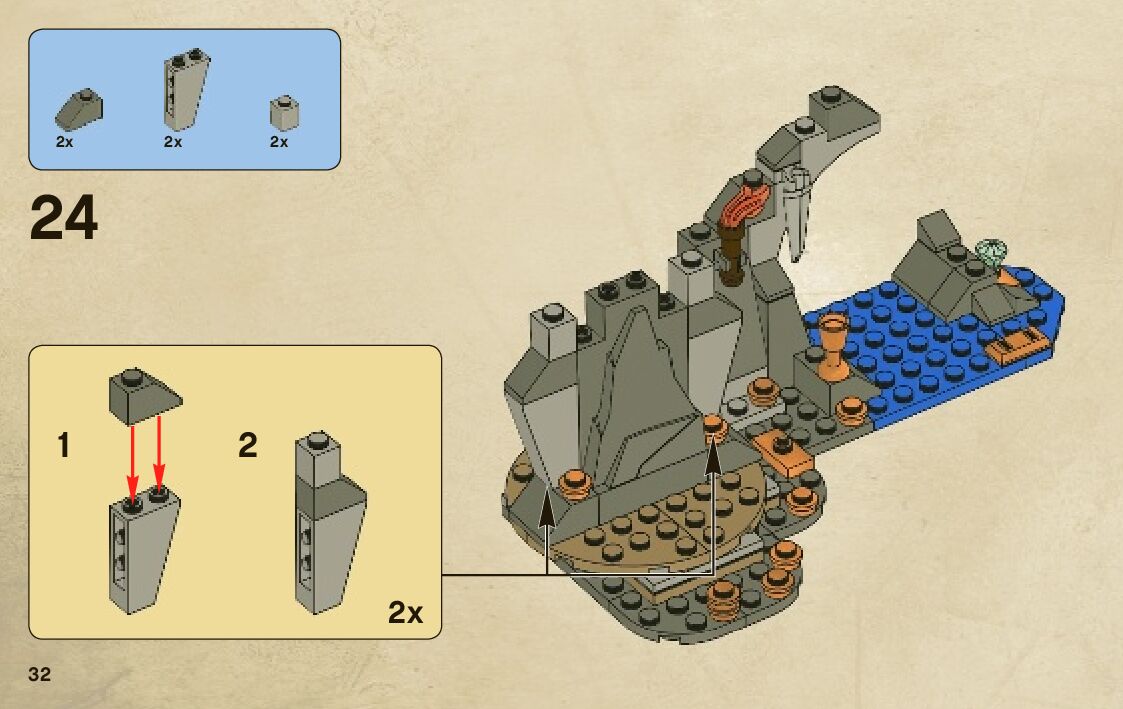 2x 2x 2x

24

1

2

2x

32