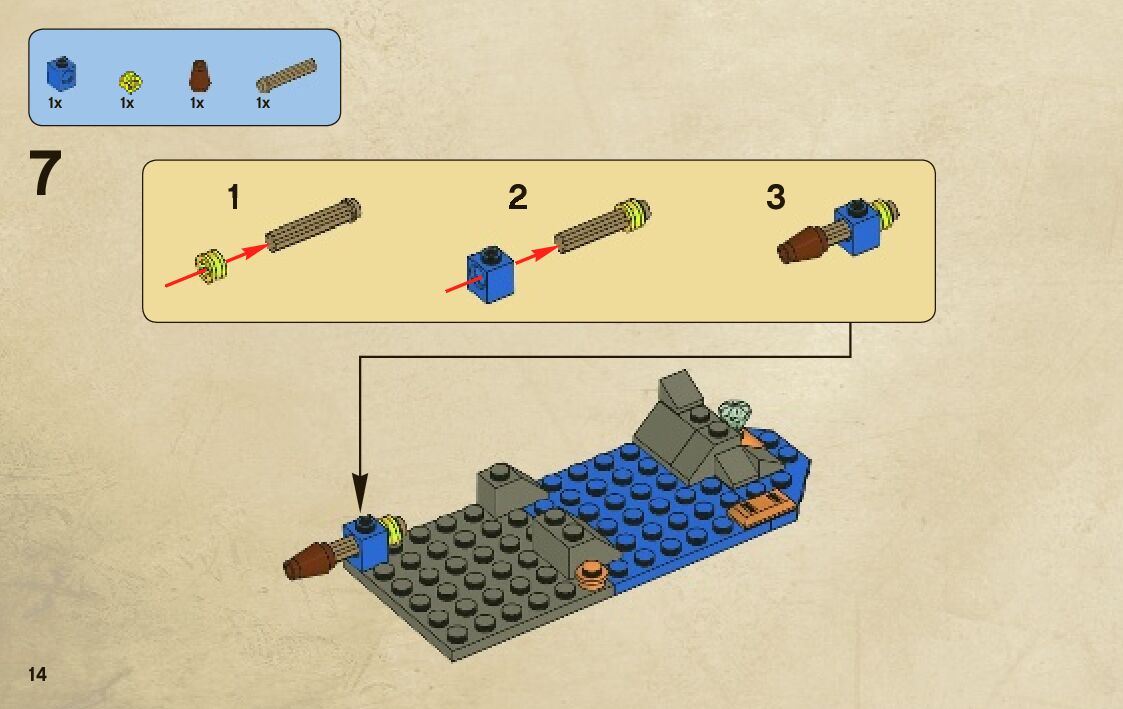 1x
1x
1x
1x

7

1

2

3

14