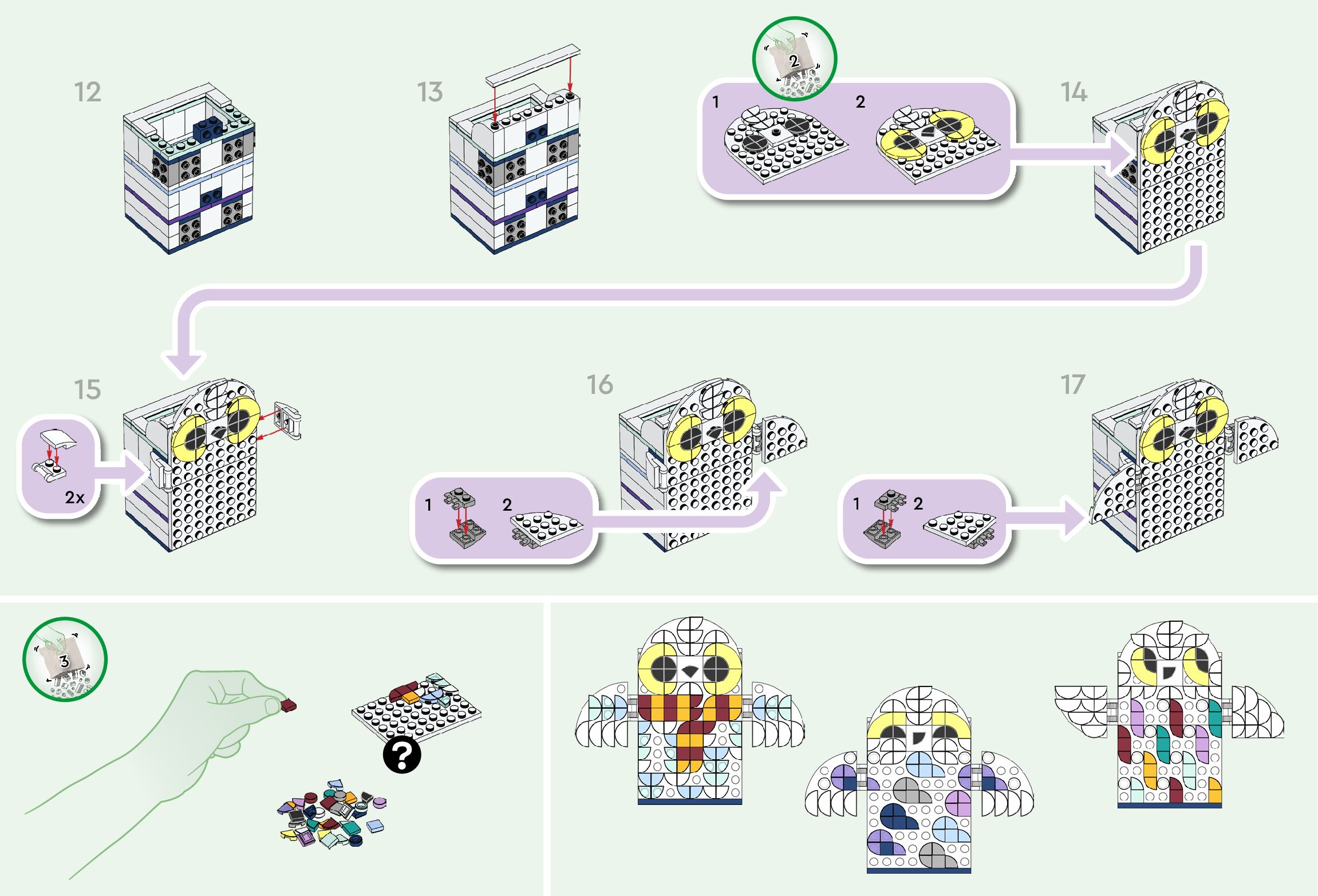 12

13

2

1

2

14

15

2x

16

1

2

17

1

2

3

?