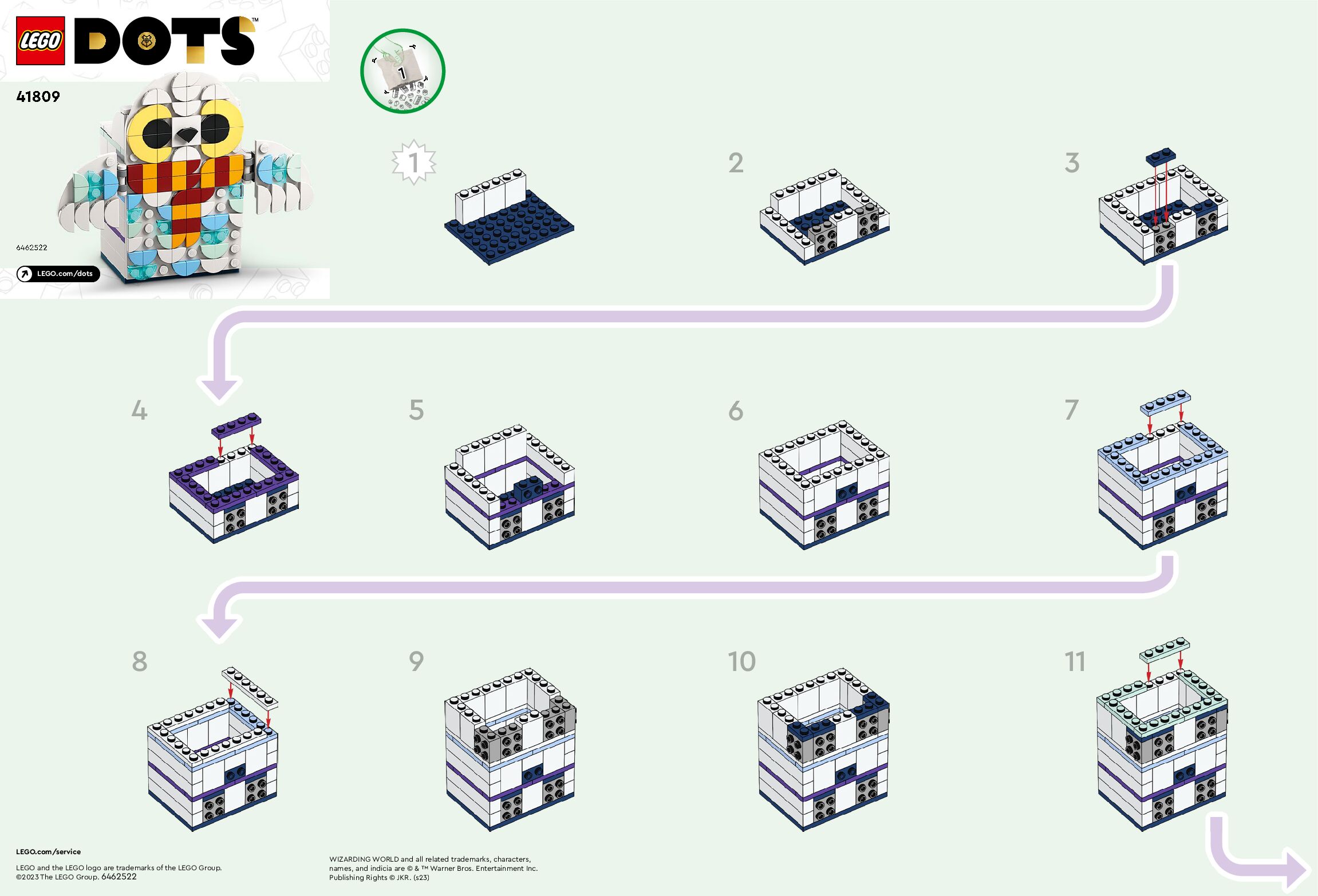 LEGO DOTS™

41809

6462522

LEGO.com/dots

1

1

2

3

4

5

6

7

8

9

10

11

LEGO.com/service

LEGO and the LEGO logo are trademarks of the LEGO Group. ©2023 The LEGO Group. 6462522

WIZARDING WORLD and all related trademarks, characters, names, and indicia are © & ™ Warner Bros. Entertainment Inc. Publishing Rights © JKR. (s23)