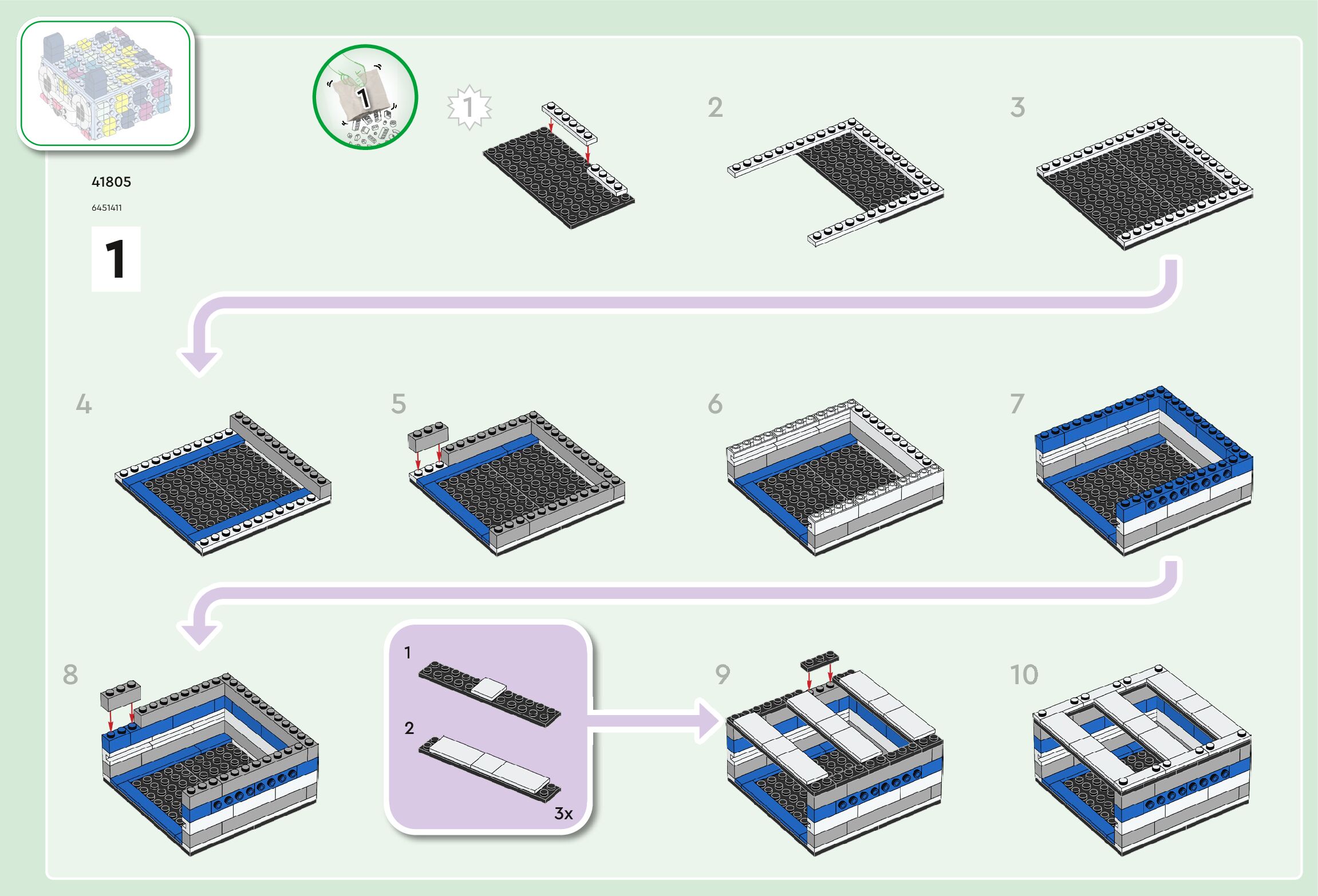 41805
6451411
1

1

1

2

3

4

5

6

7

8

1

2

3x

9

10