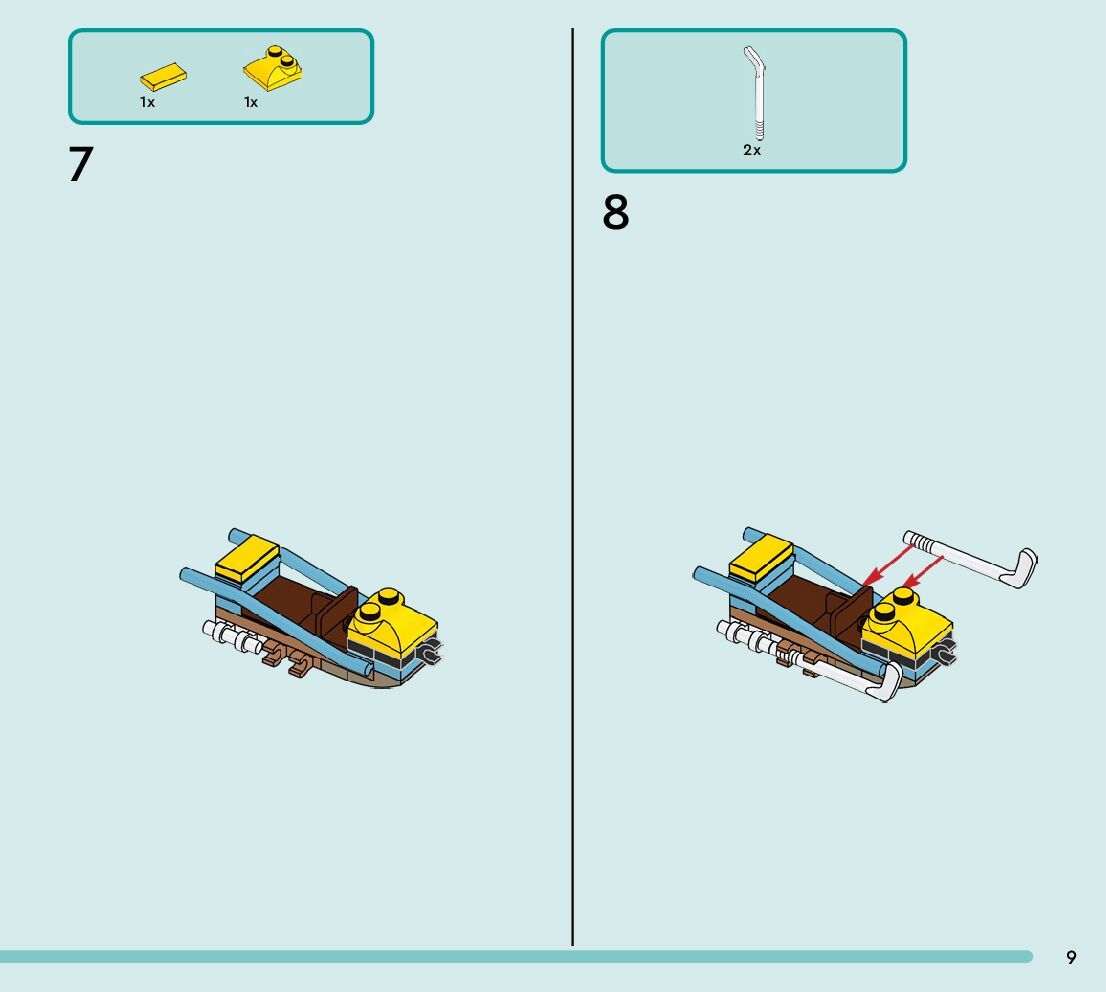 1x
1x

7

2x

8

9