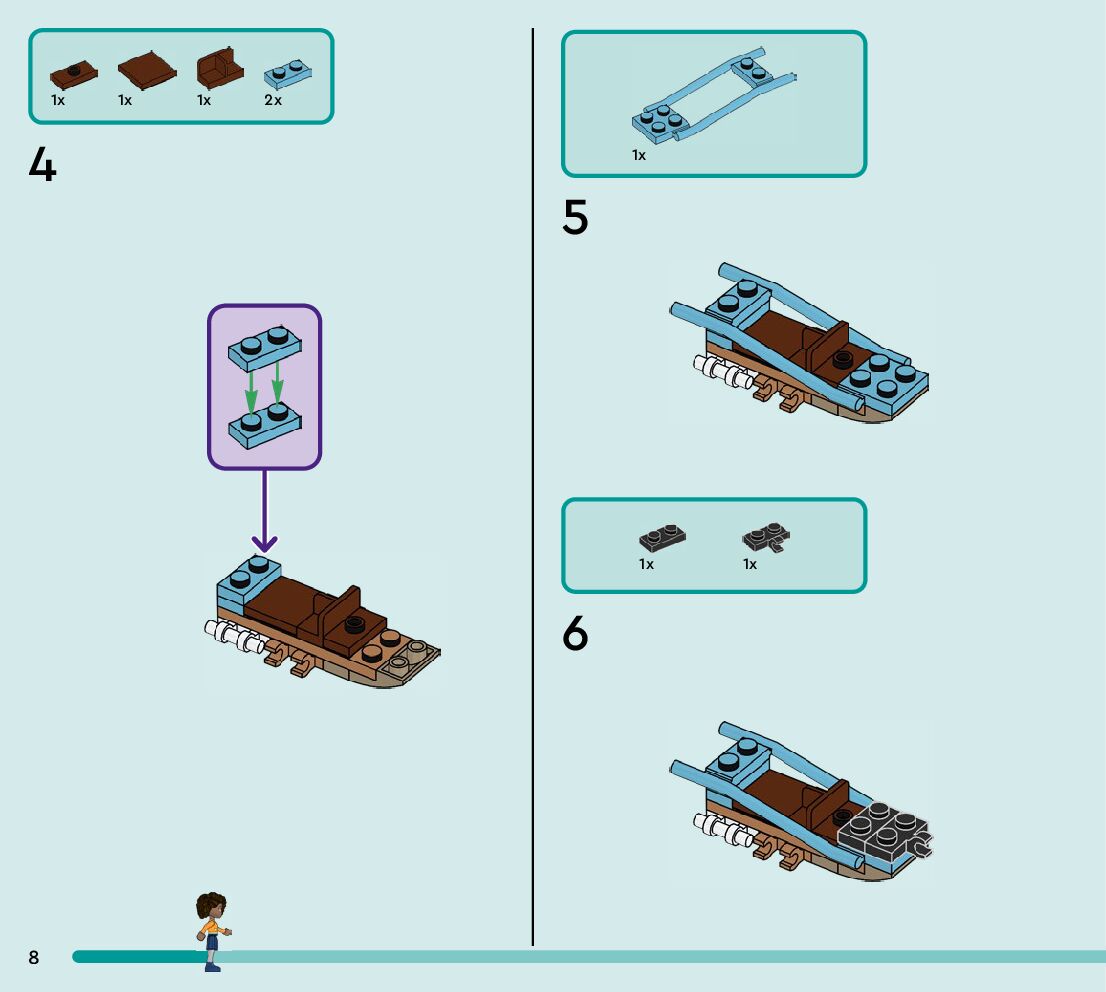 1x 1x 1x 2x

4

1x

5

1x 1x

6

8