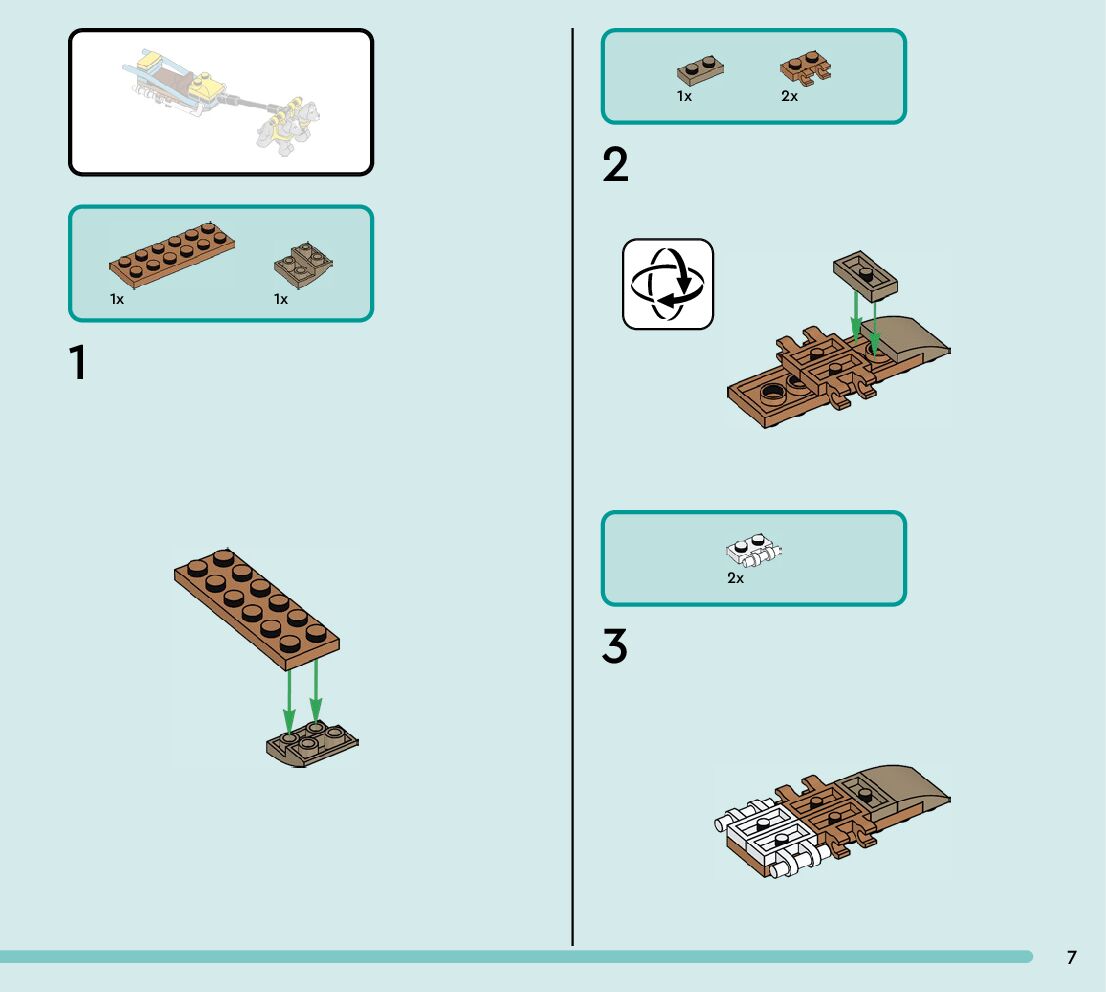 1x 1x

1

1x 2x

2

2x

3

7