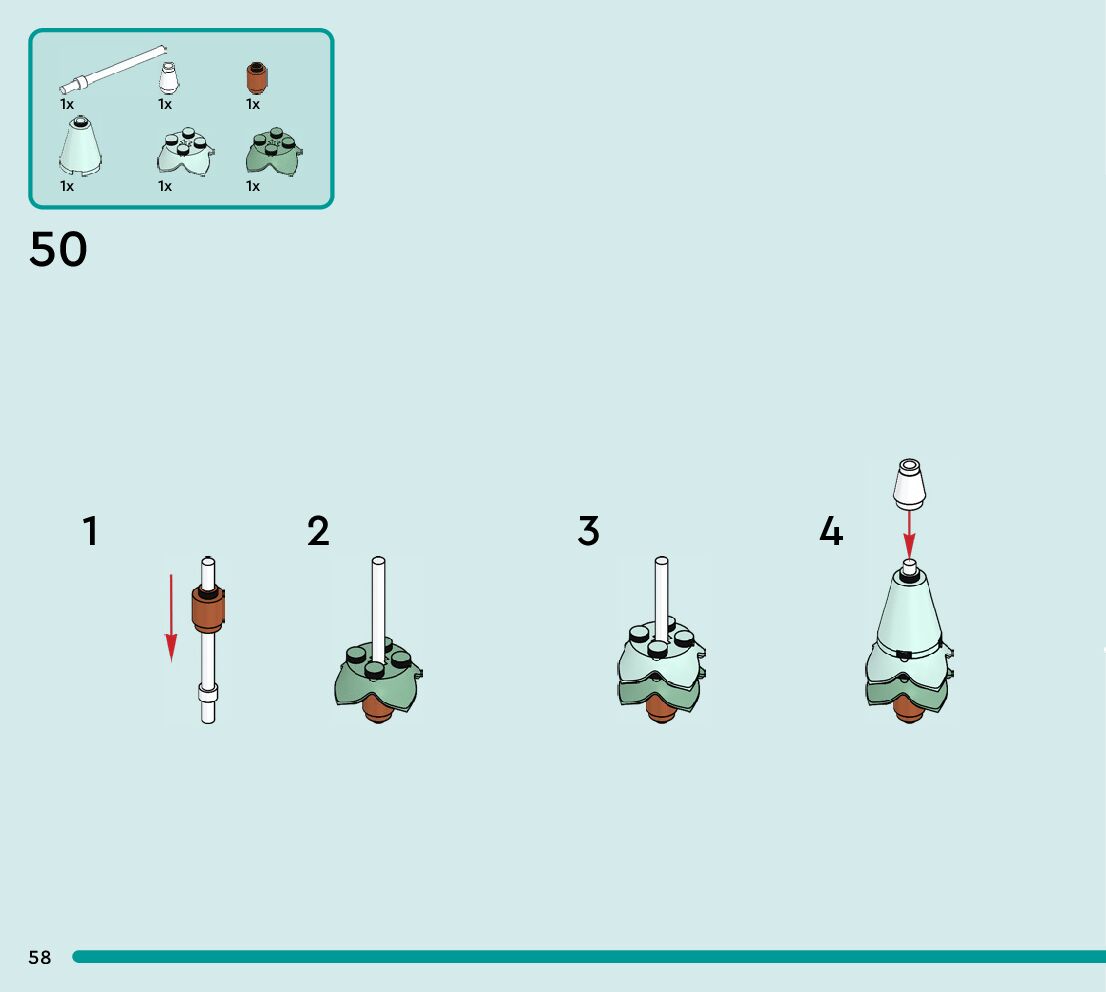 1x 1x 1x
1x 1x 1x

50

1 2 3 4

58