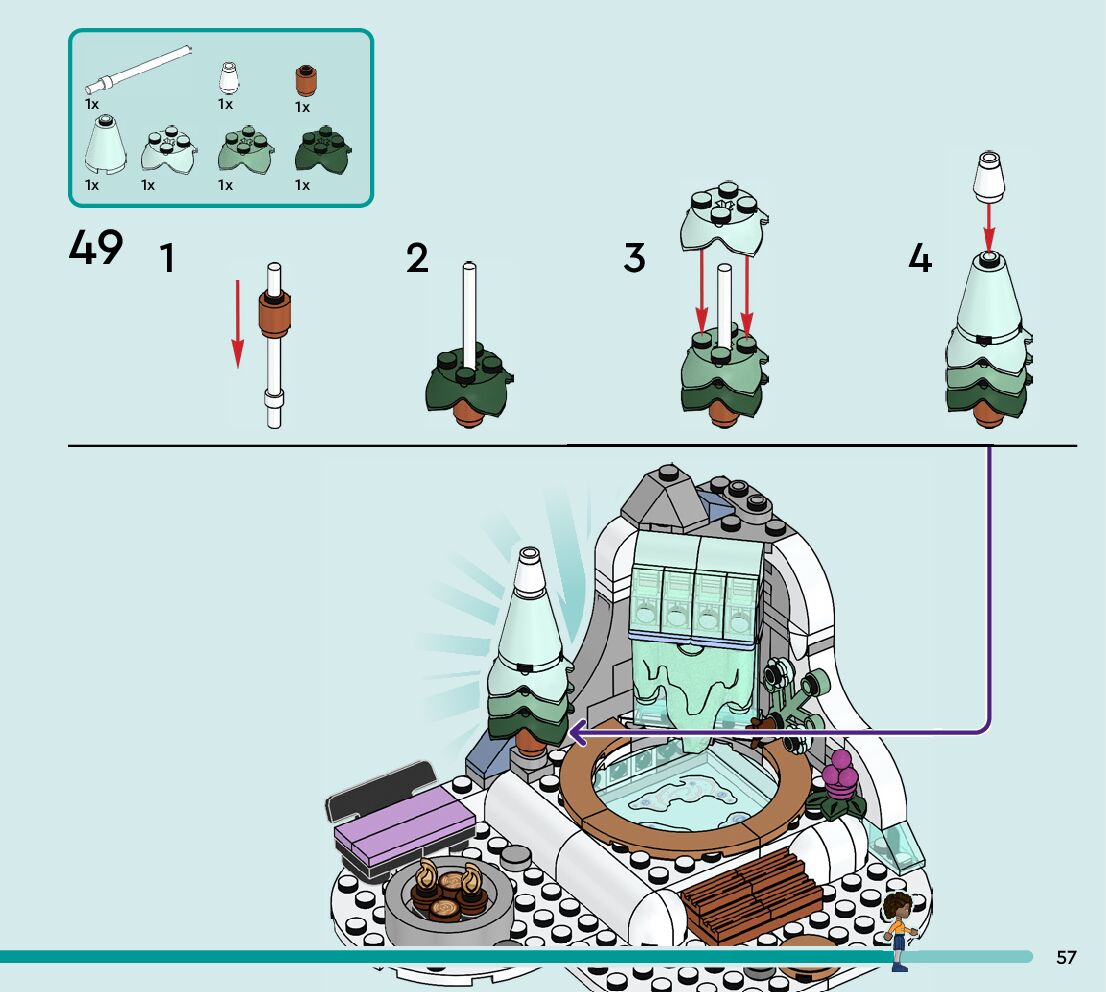 1x 1x 1x
1x 1x 1x 1x

49

1

2

3

4

57