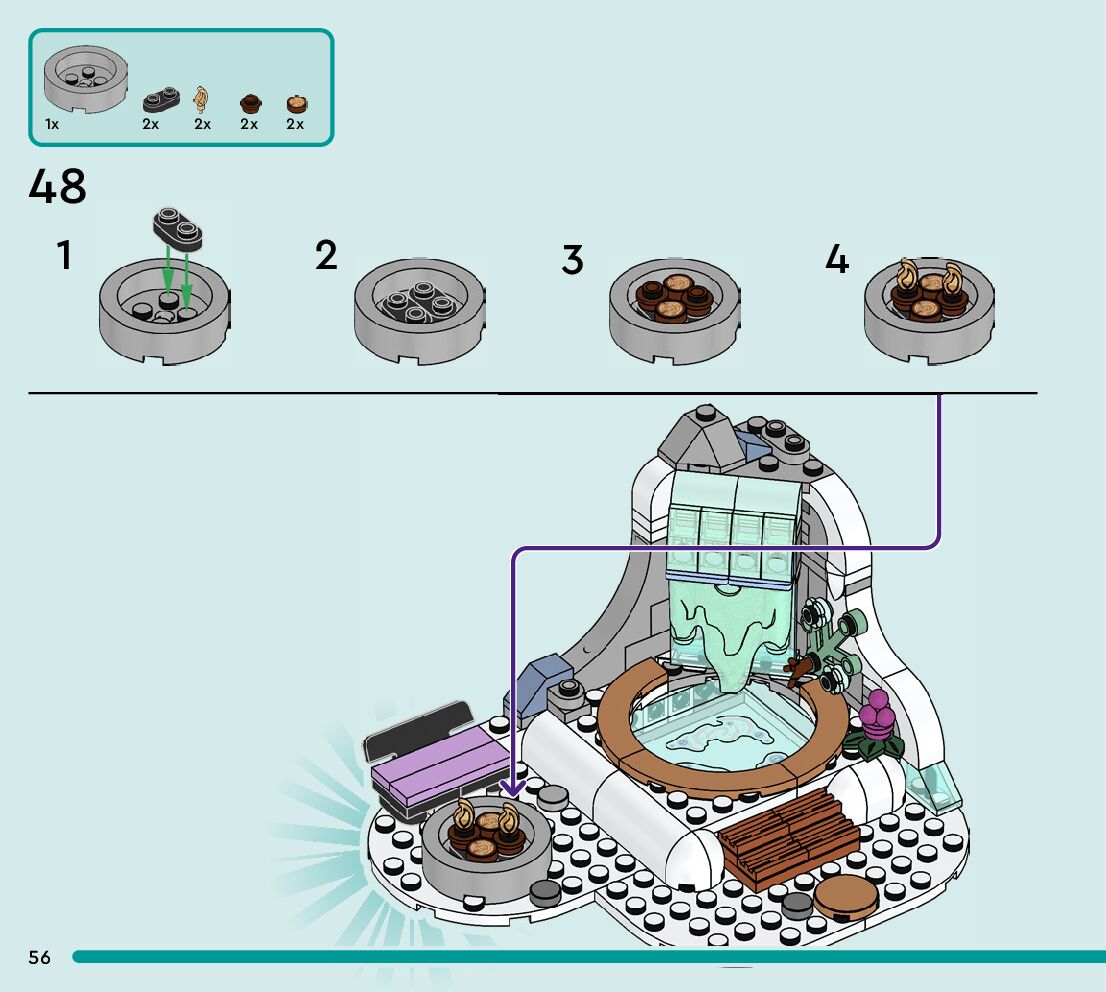 1x 2x 2x 2x 2x

48

1

2

3

4

56