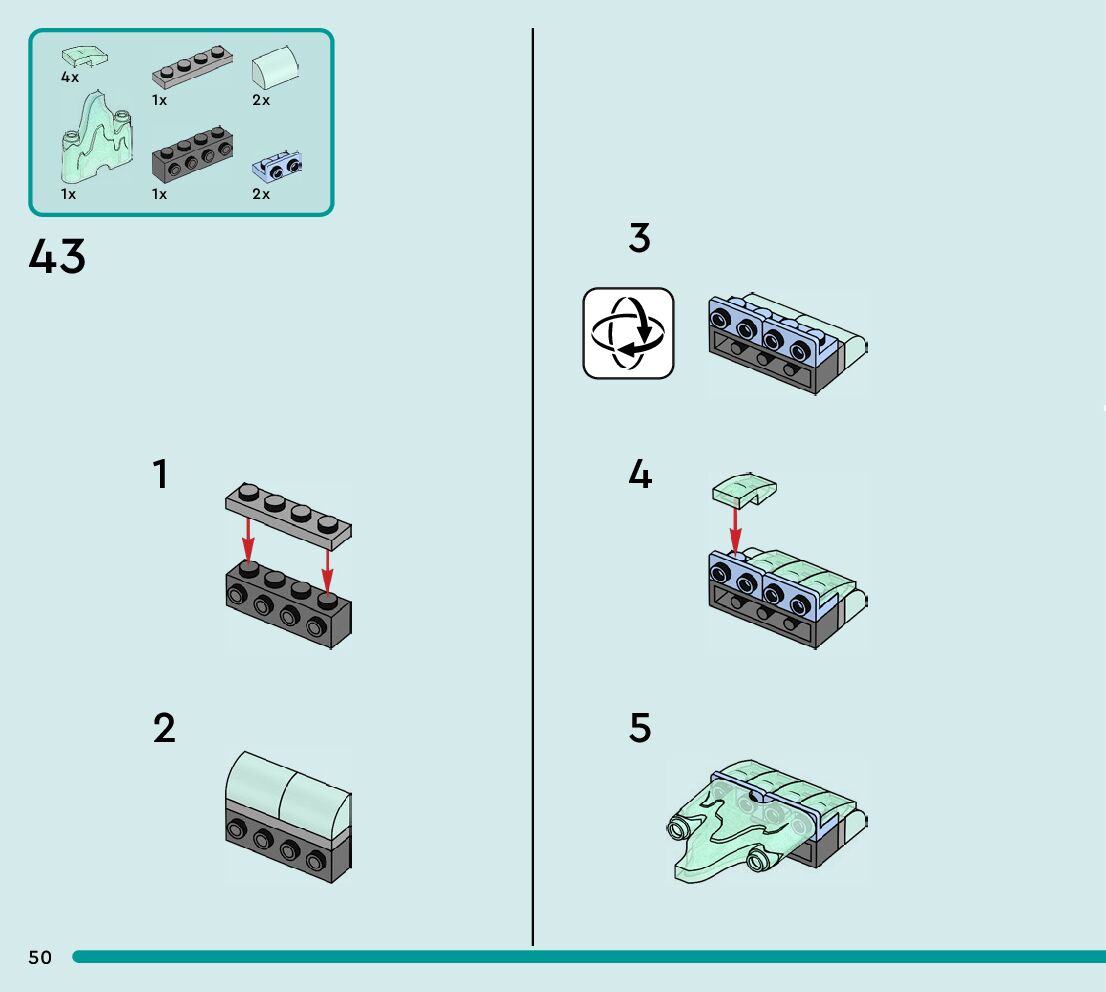 4x
1x
2x
1x
1x
2x

43

1

2

3

4

5

50