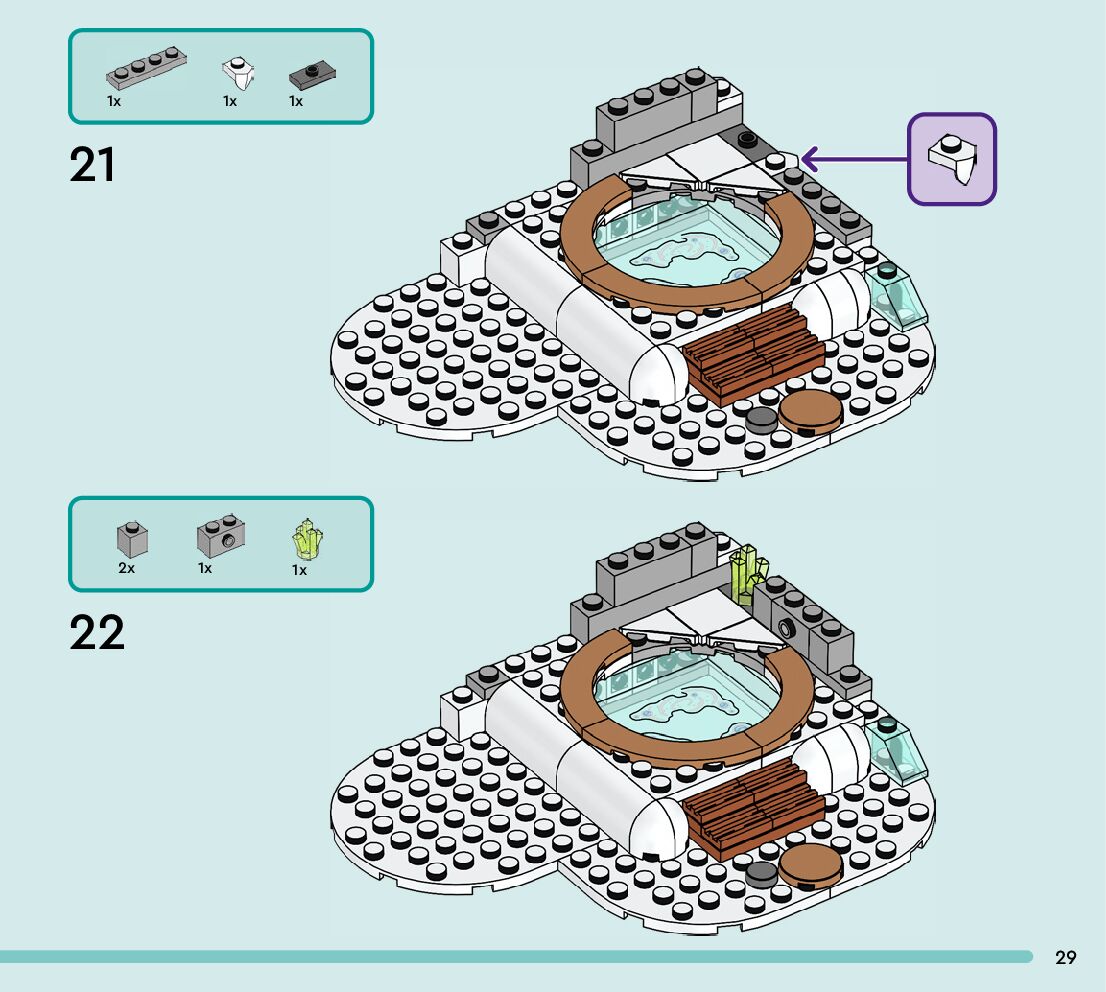 1x 1x 1x

21

2x 1x 1x

22

29