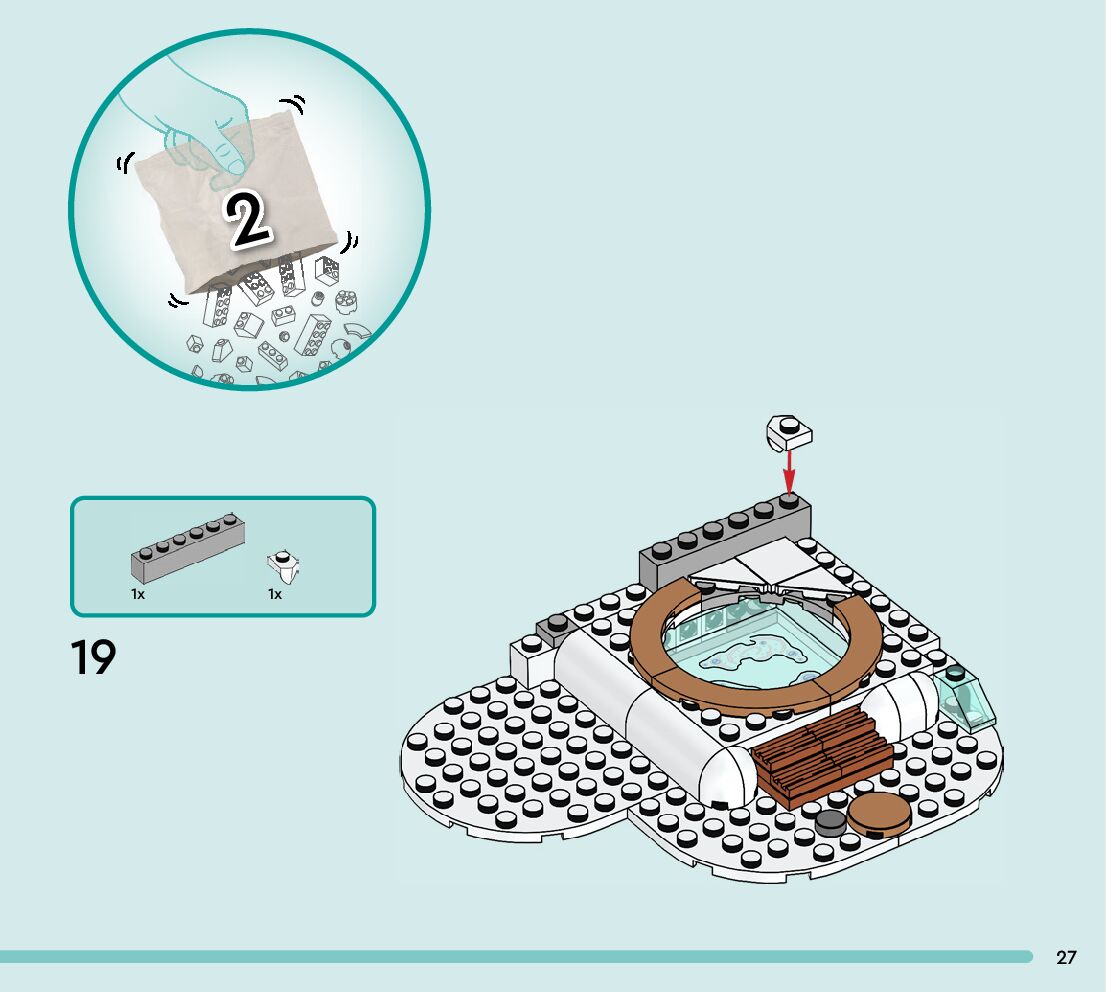 2

1x

1x

19

27