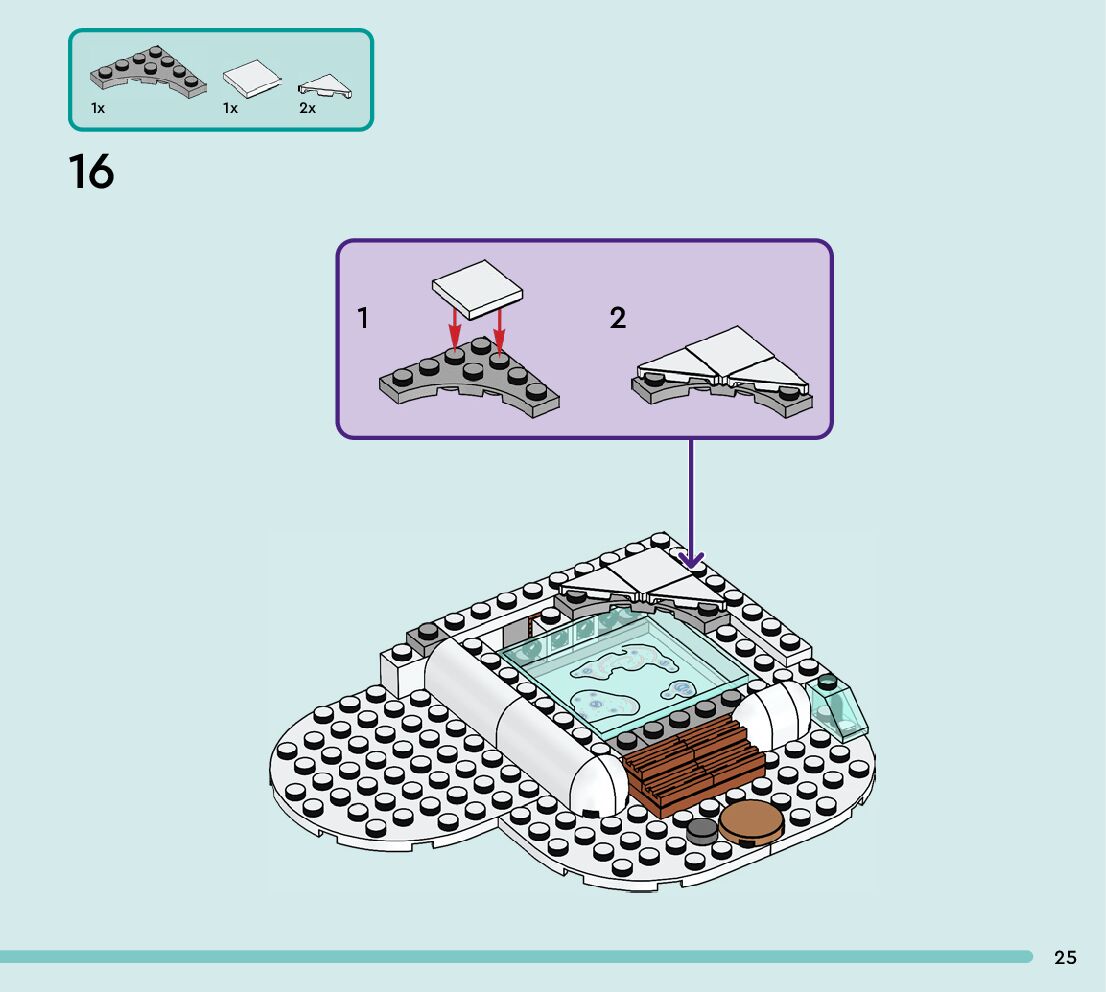 1x
1x
2x

16

1
2

25