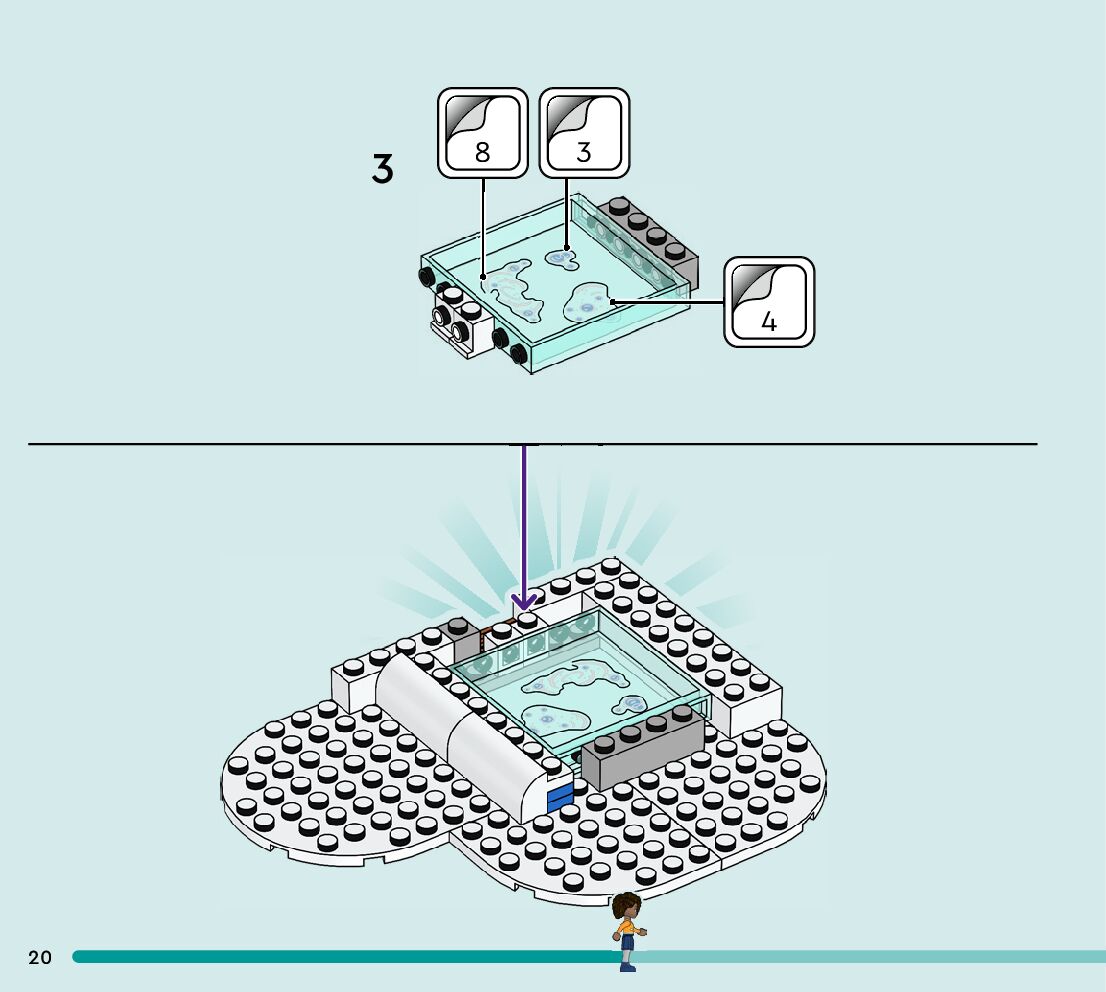 3

8

3

4

20