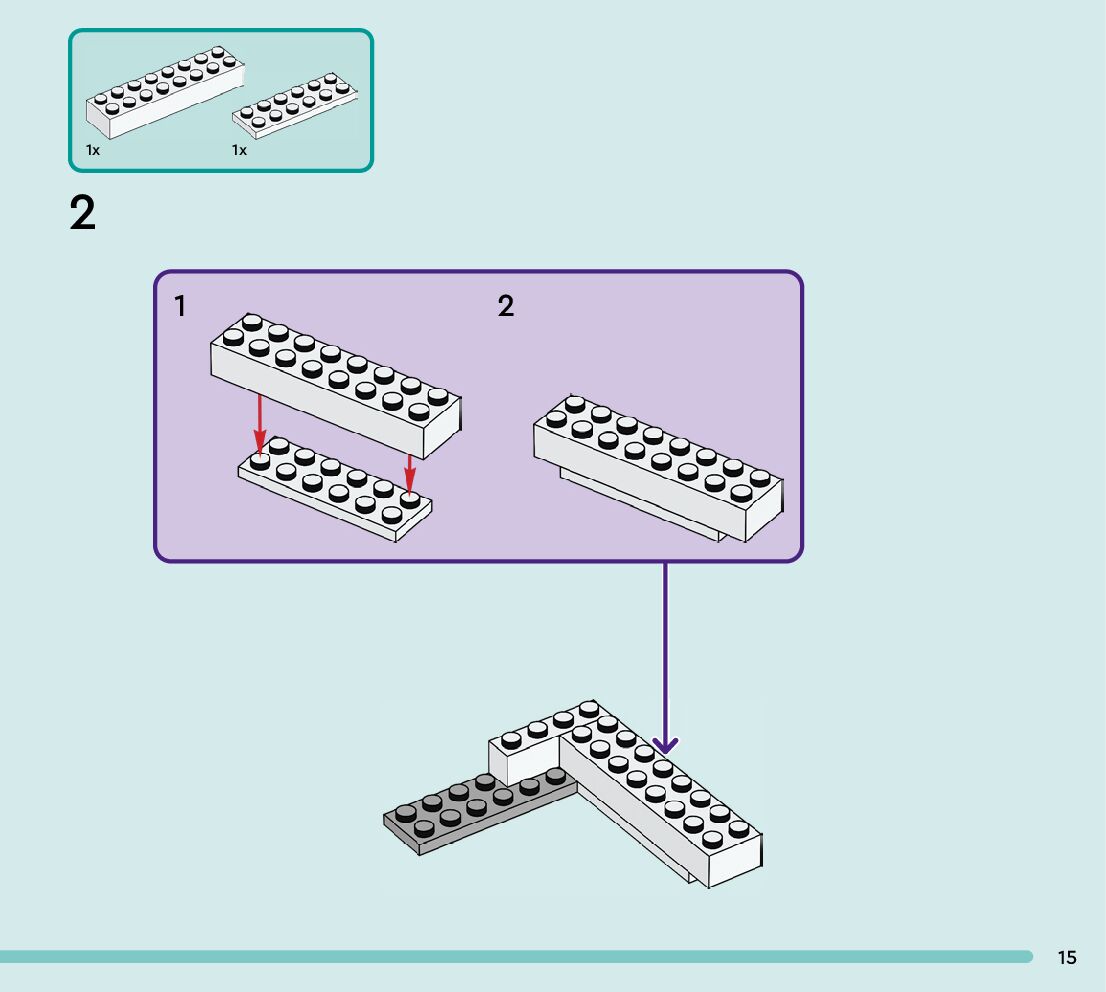 1x
1x

2

1

2

15