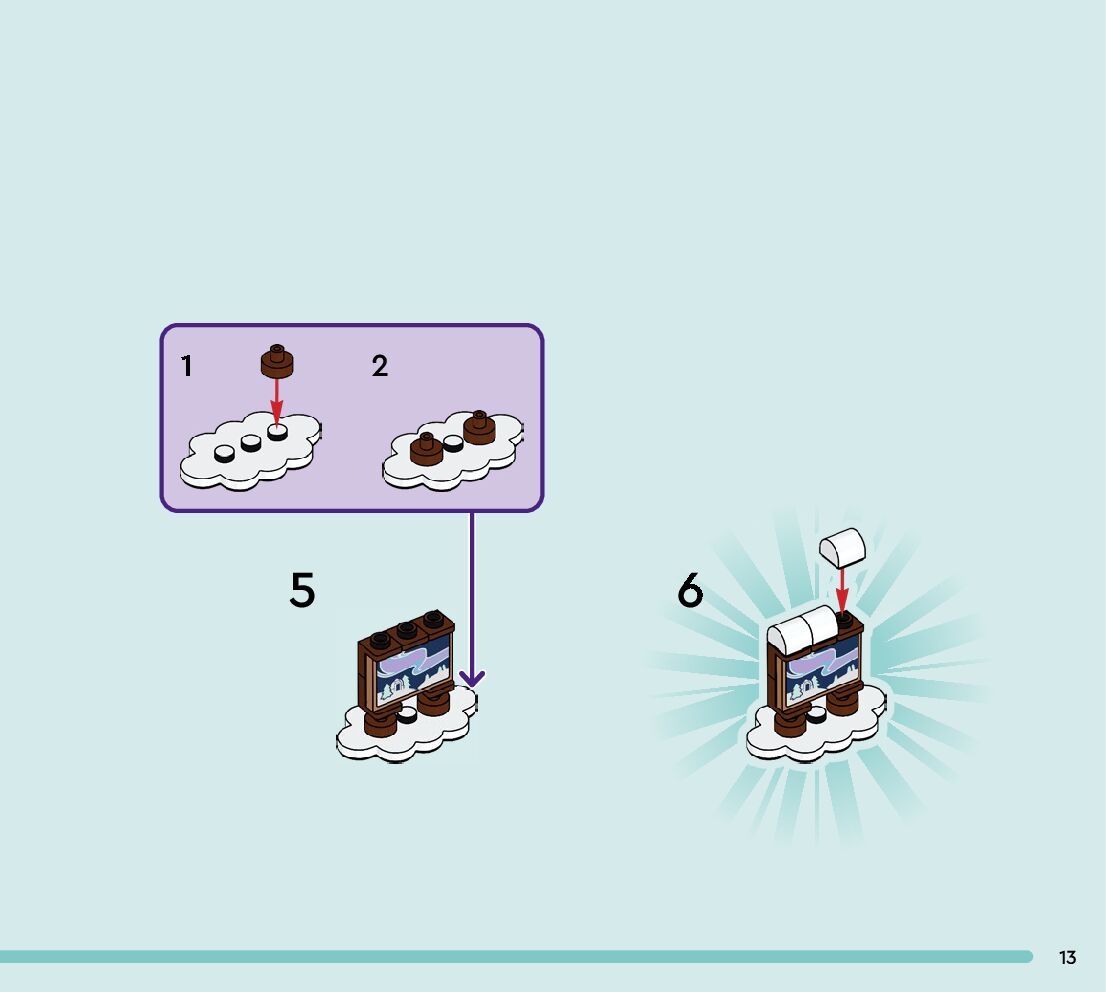 1

2

5

6

13