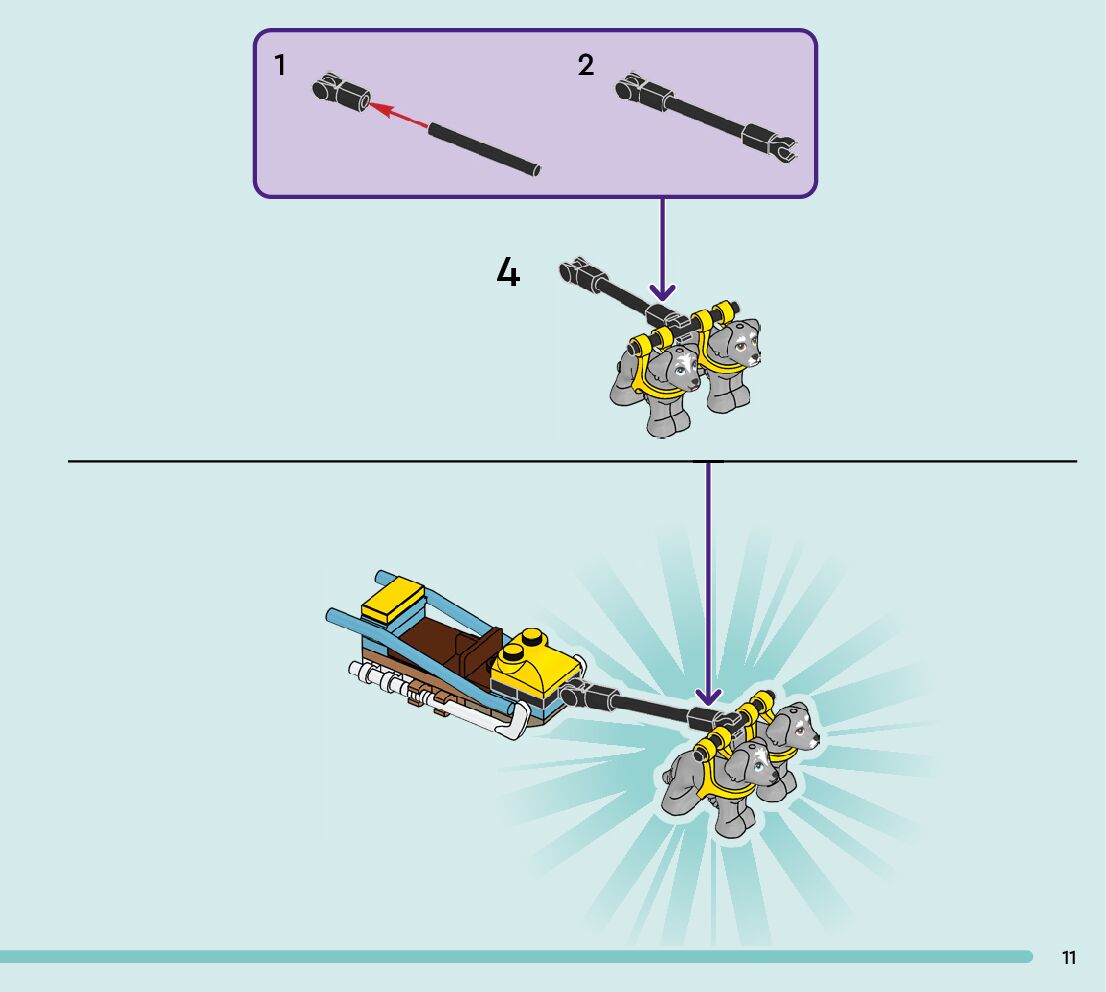 1
2
4
11