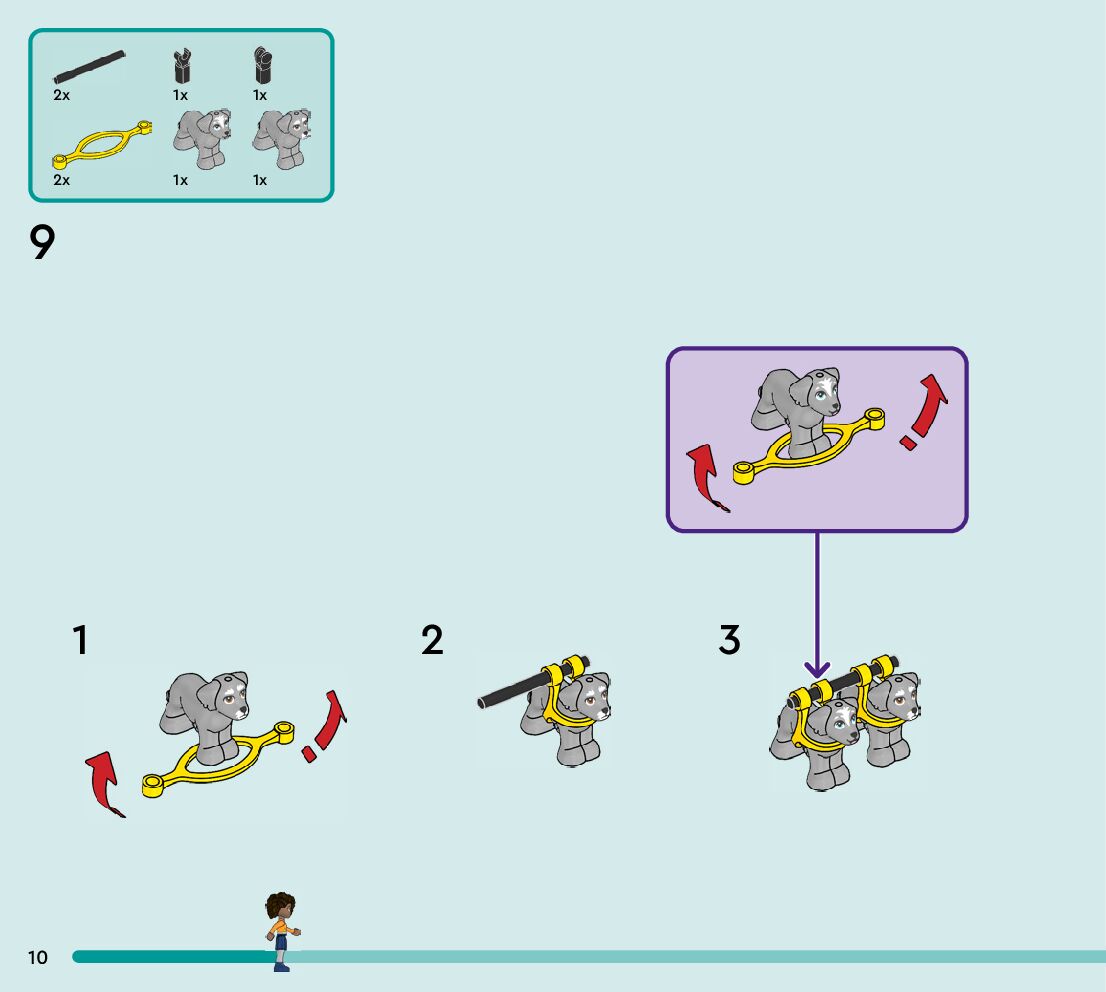 2x
1x
1x
2x
1x
1x

9

1

2

3

10