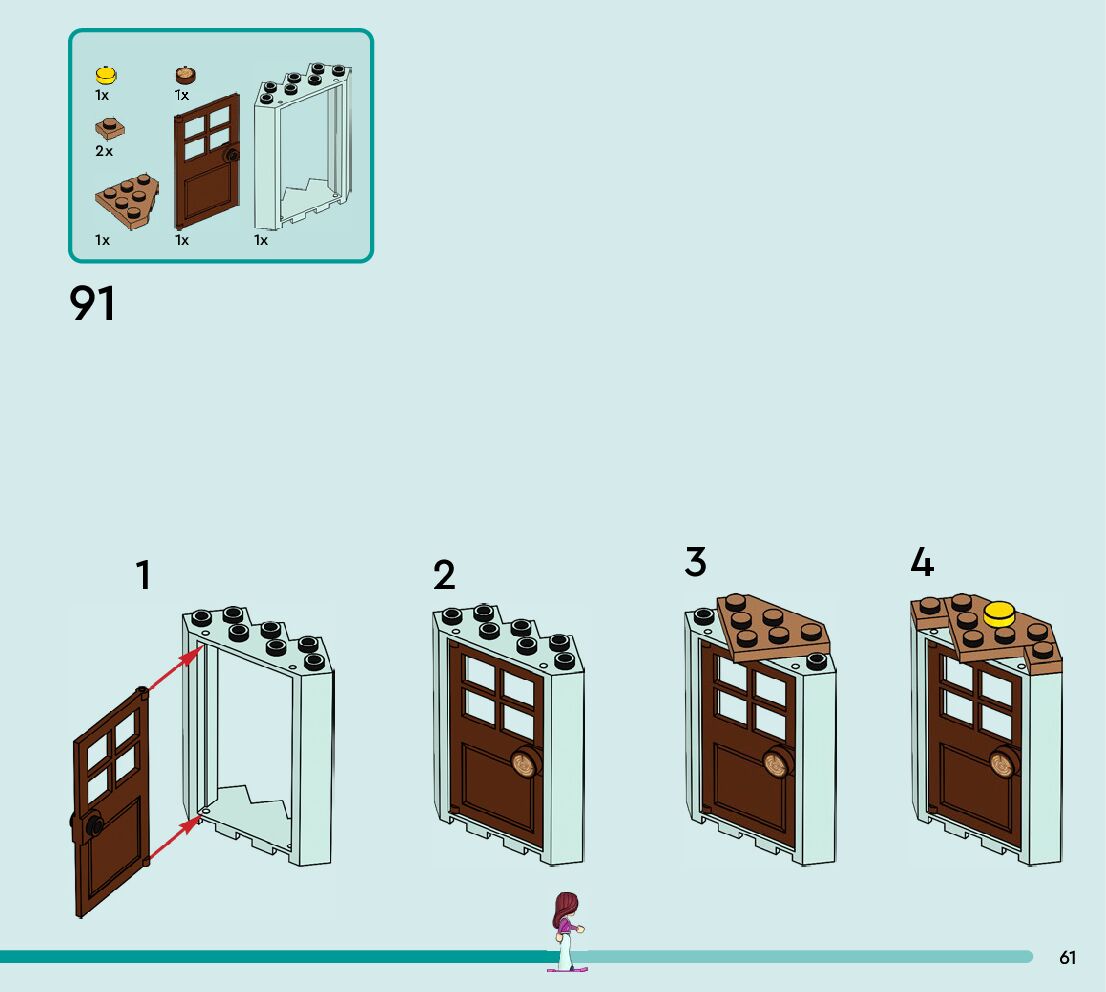 1x
1x
2x
1x
1x
1x

91

1

2

3

4

61