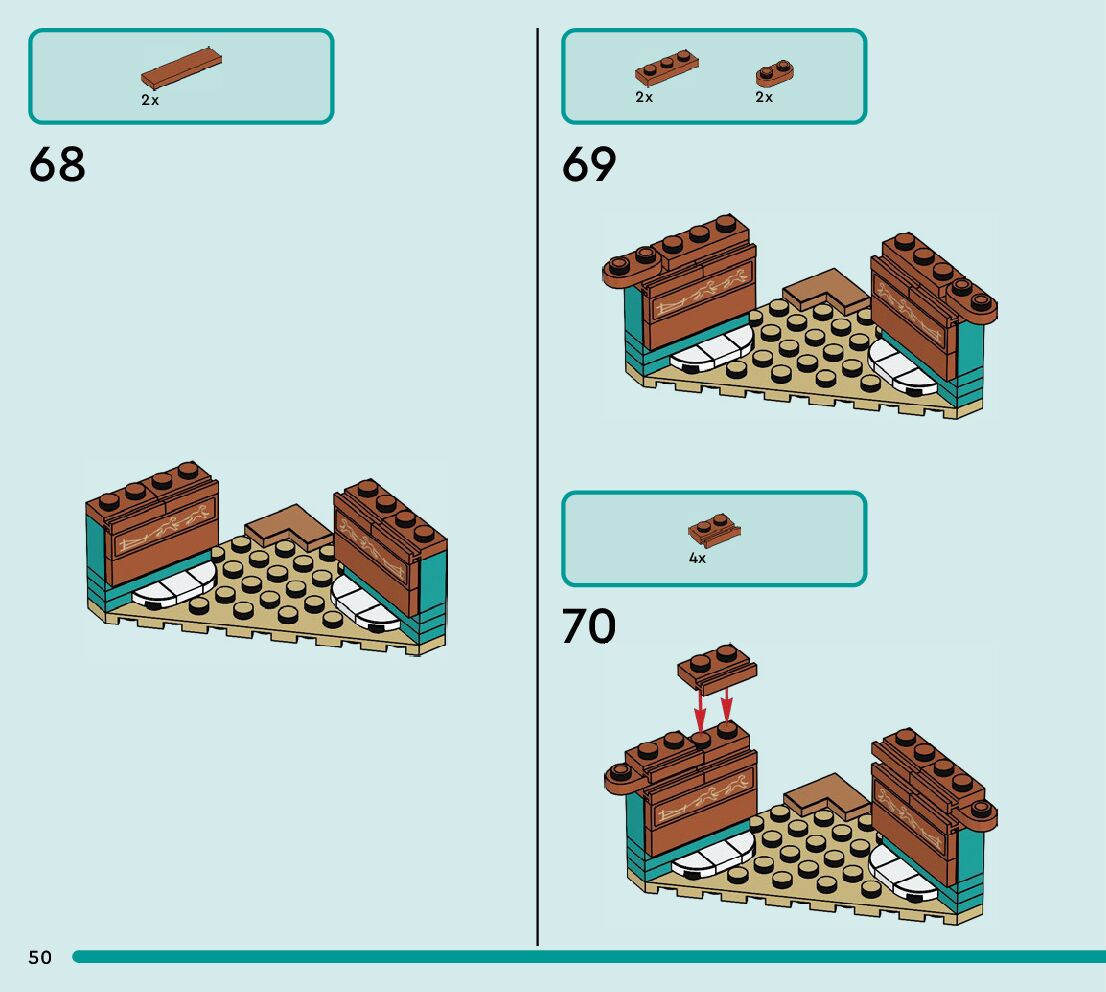 2x

68

2x 2x

69

4x

70

50