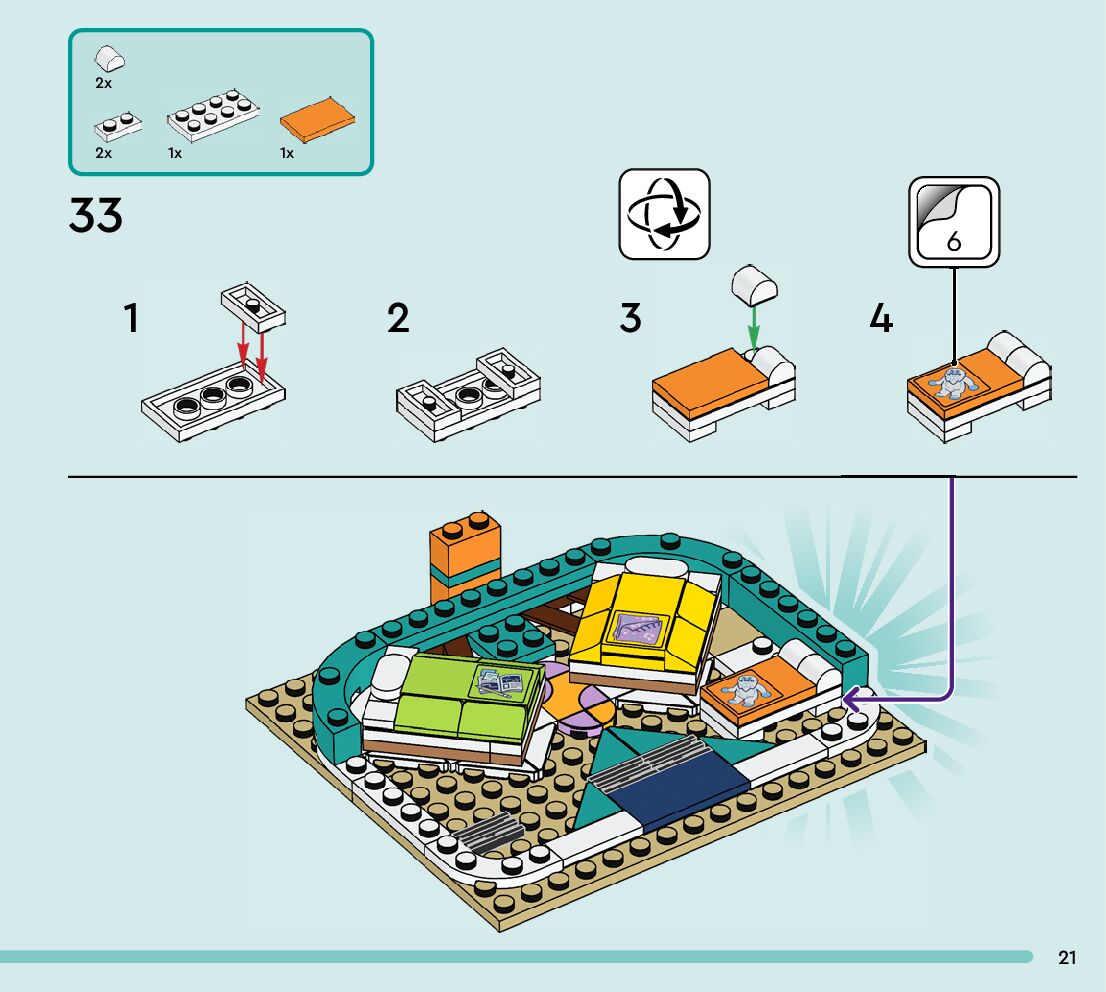 2x

2x 1x 1x

33

1

2

3

4

6

21