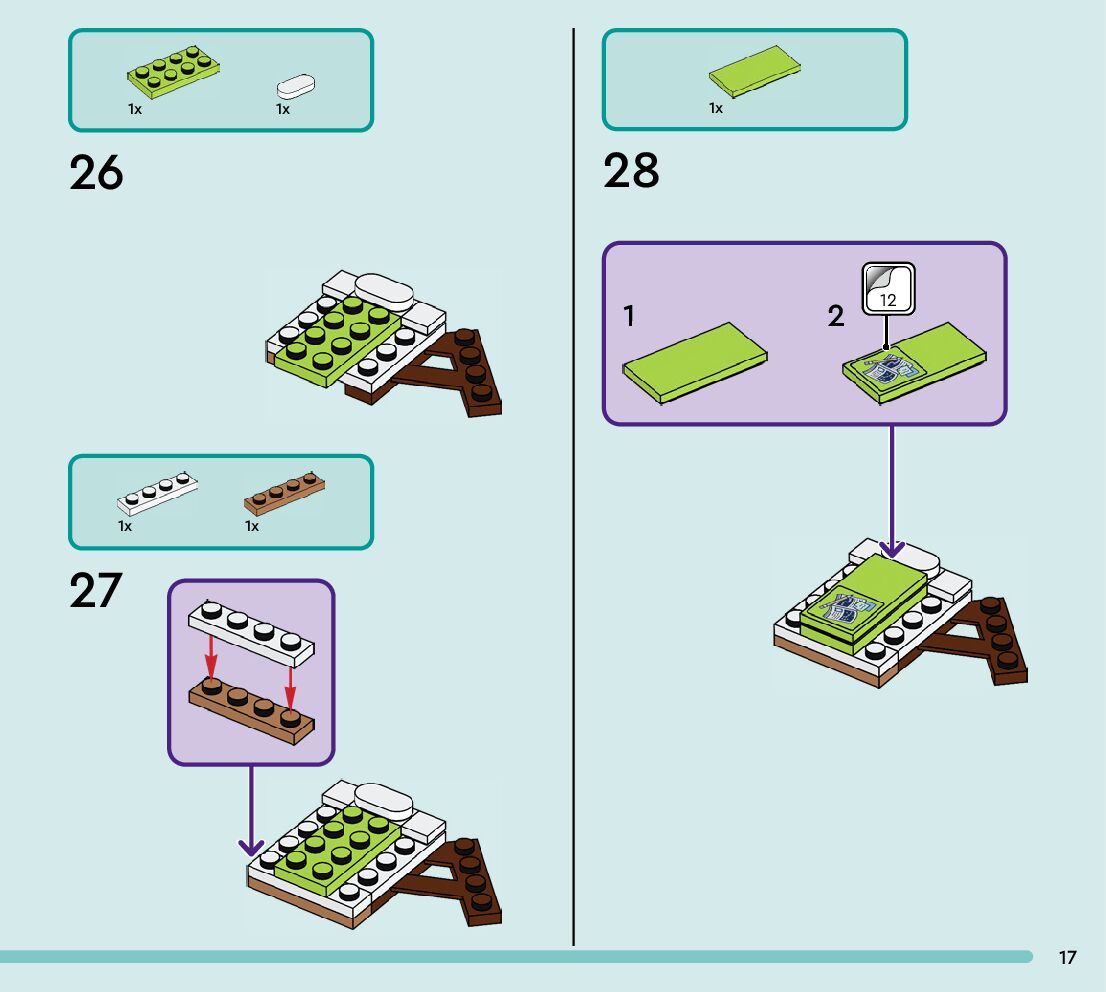 1x 1x

26

1x 1x

27

1x

28

1 2

12

17