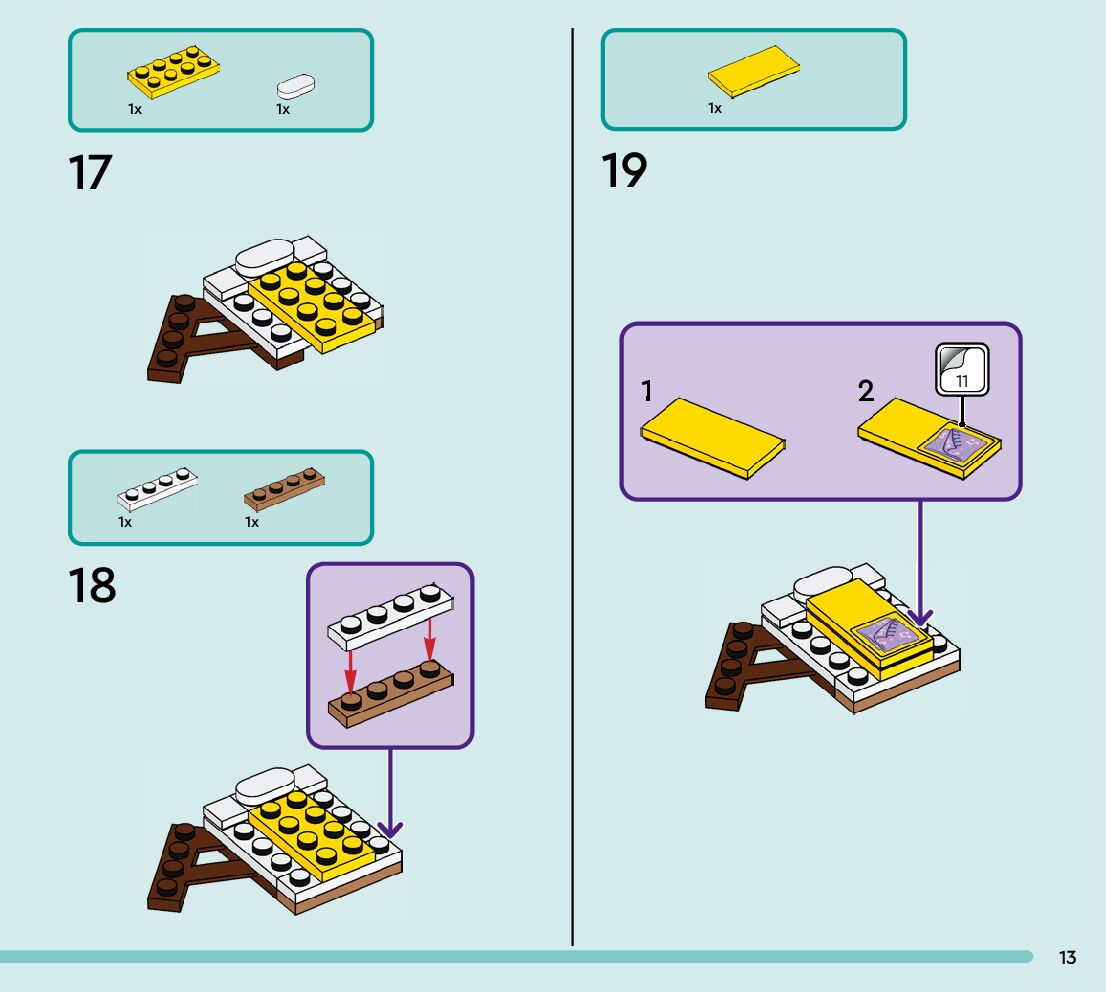 1x 1x

17

1x 1x

18

1x

19

1

2

11

13