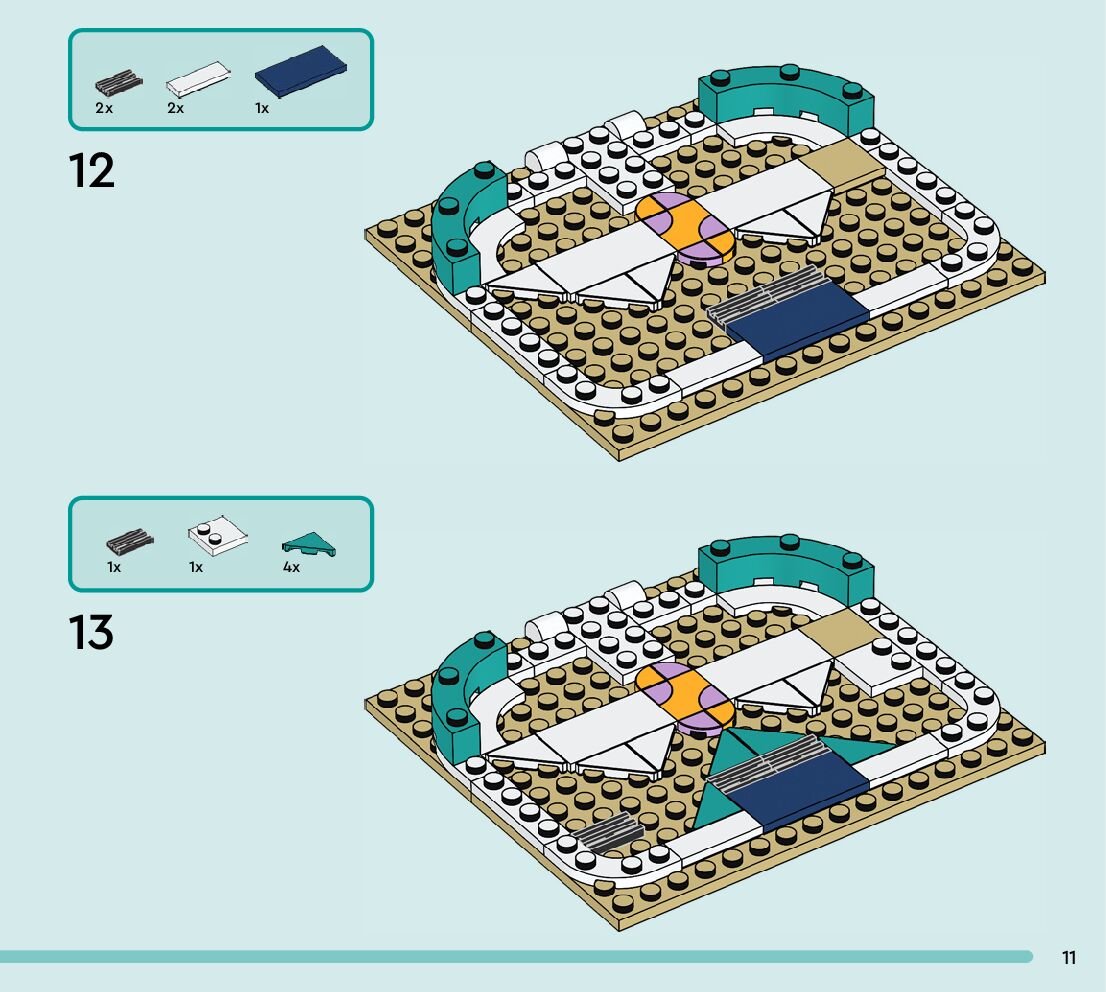 2x 2x 1x

12

1x 1x 4x

13

11