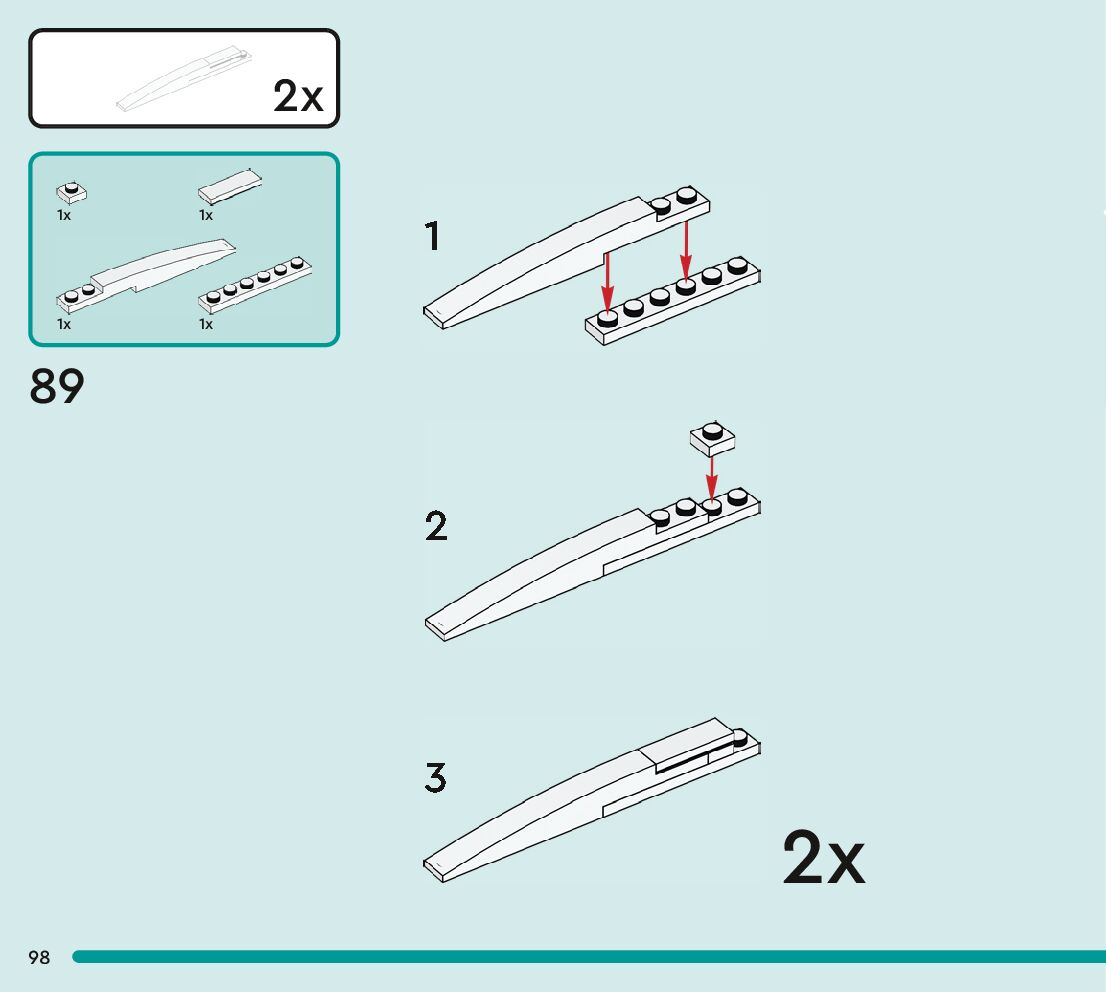 2x

1x
1x
1x
1x

89

1

2

3

2x

98