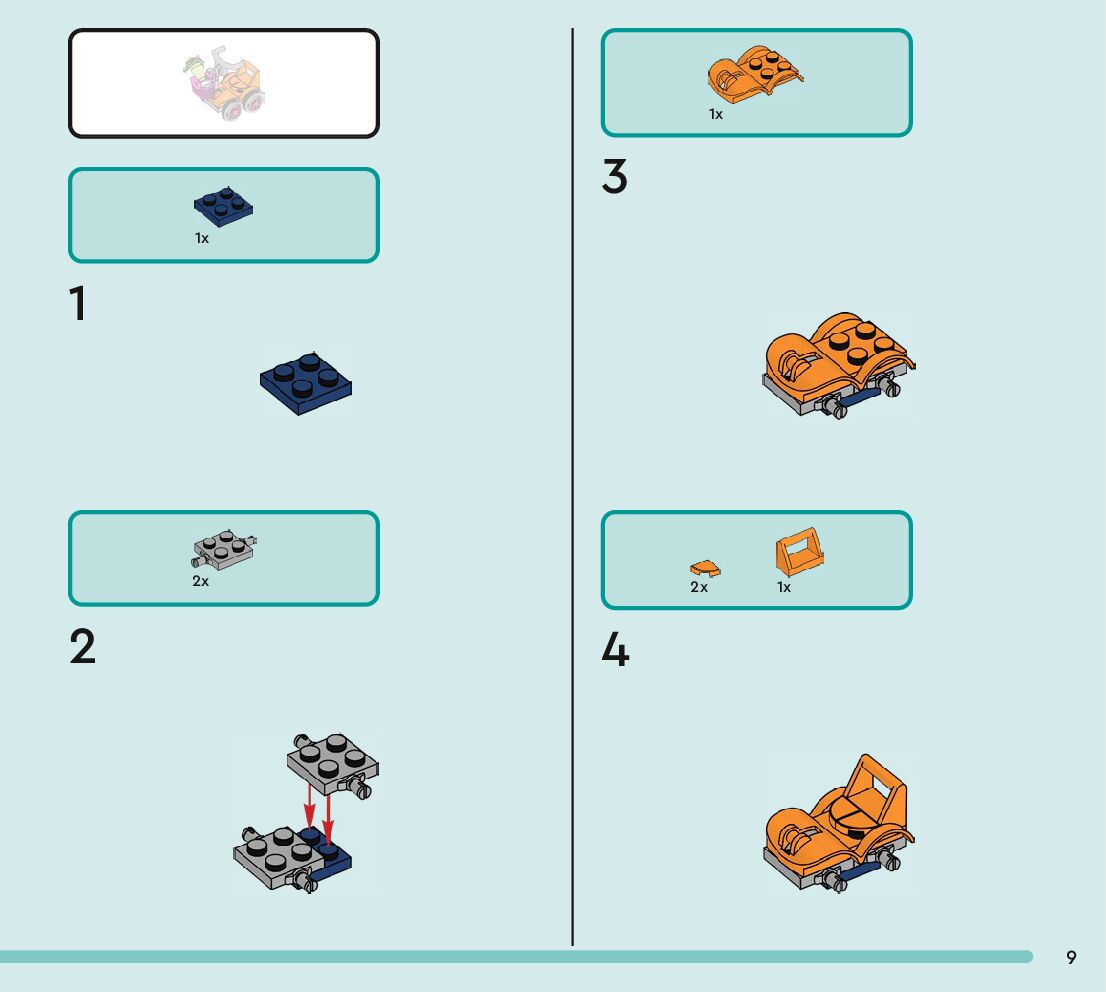 1x

1

2x

2

1x

3

2x 1x

4

9