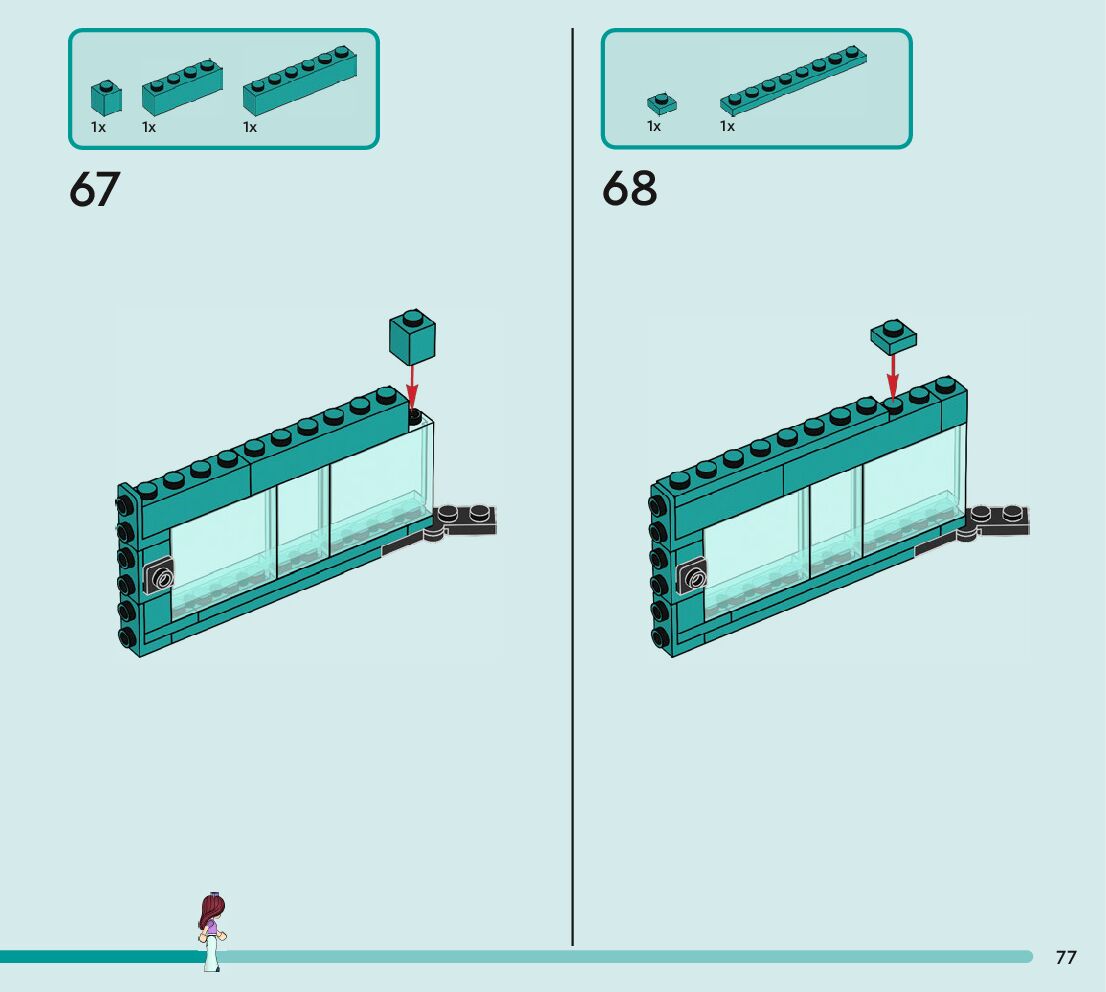 1x 1x 1x

67

1x 1x

68

77