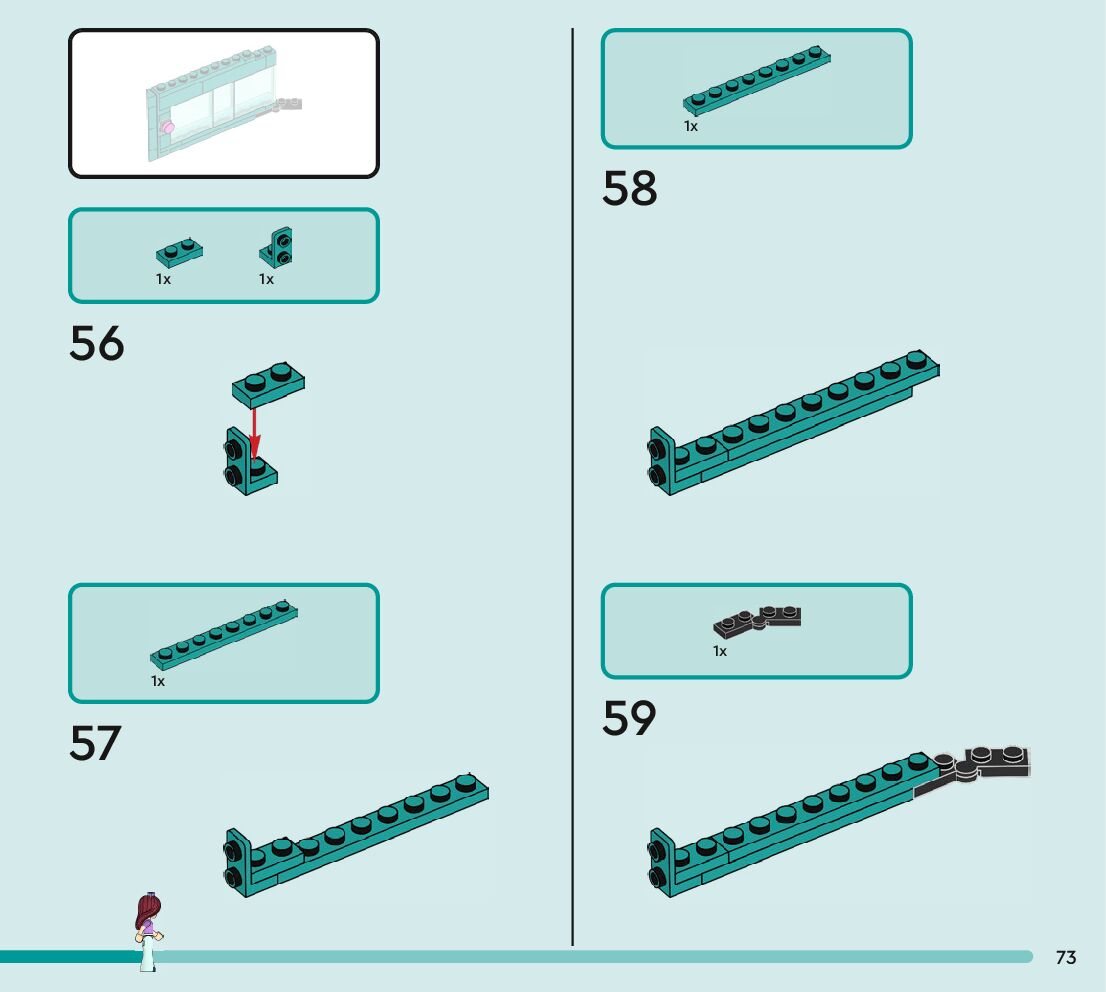 1x 1x

56

1x

57

1x

58

1x

59

73