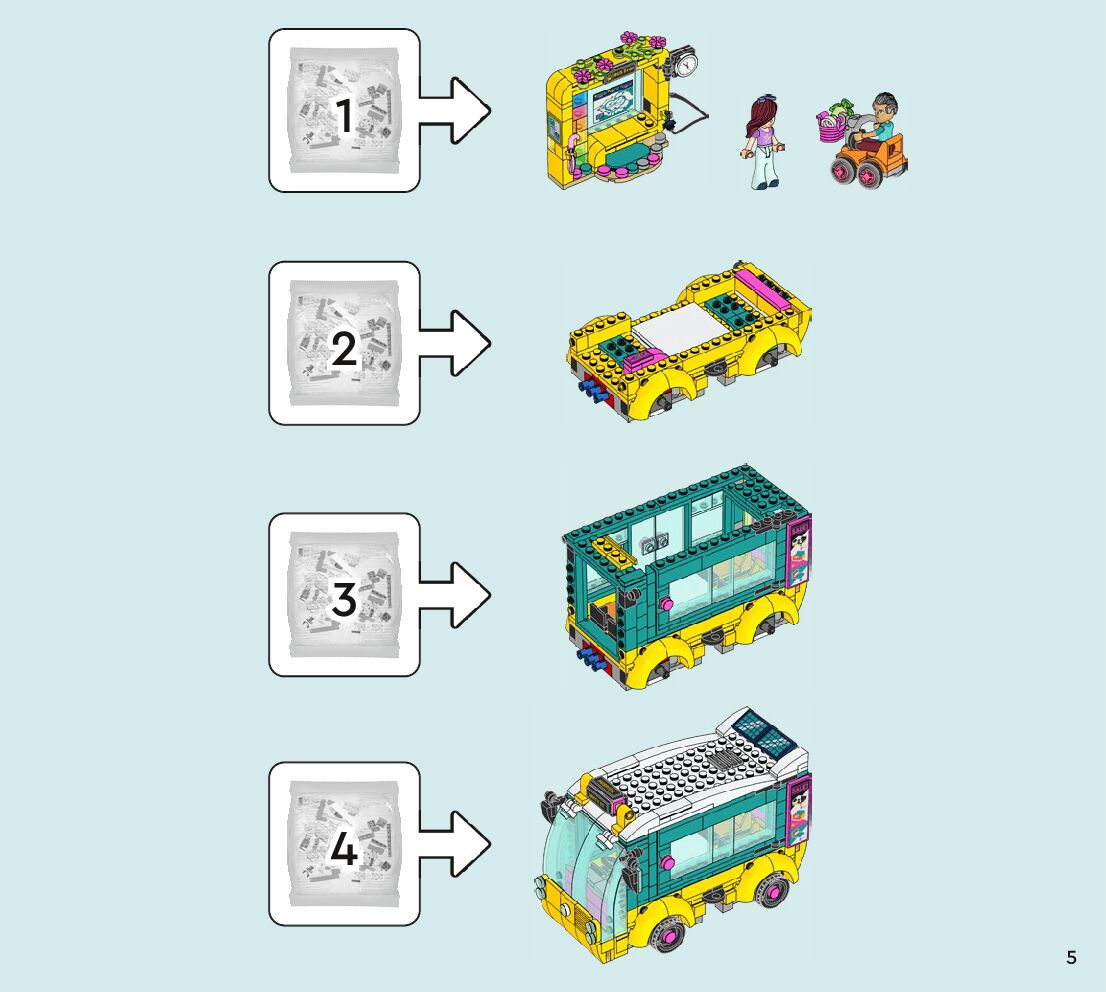 1

2

3

4

5