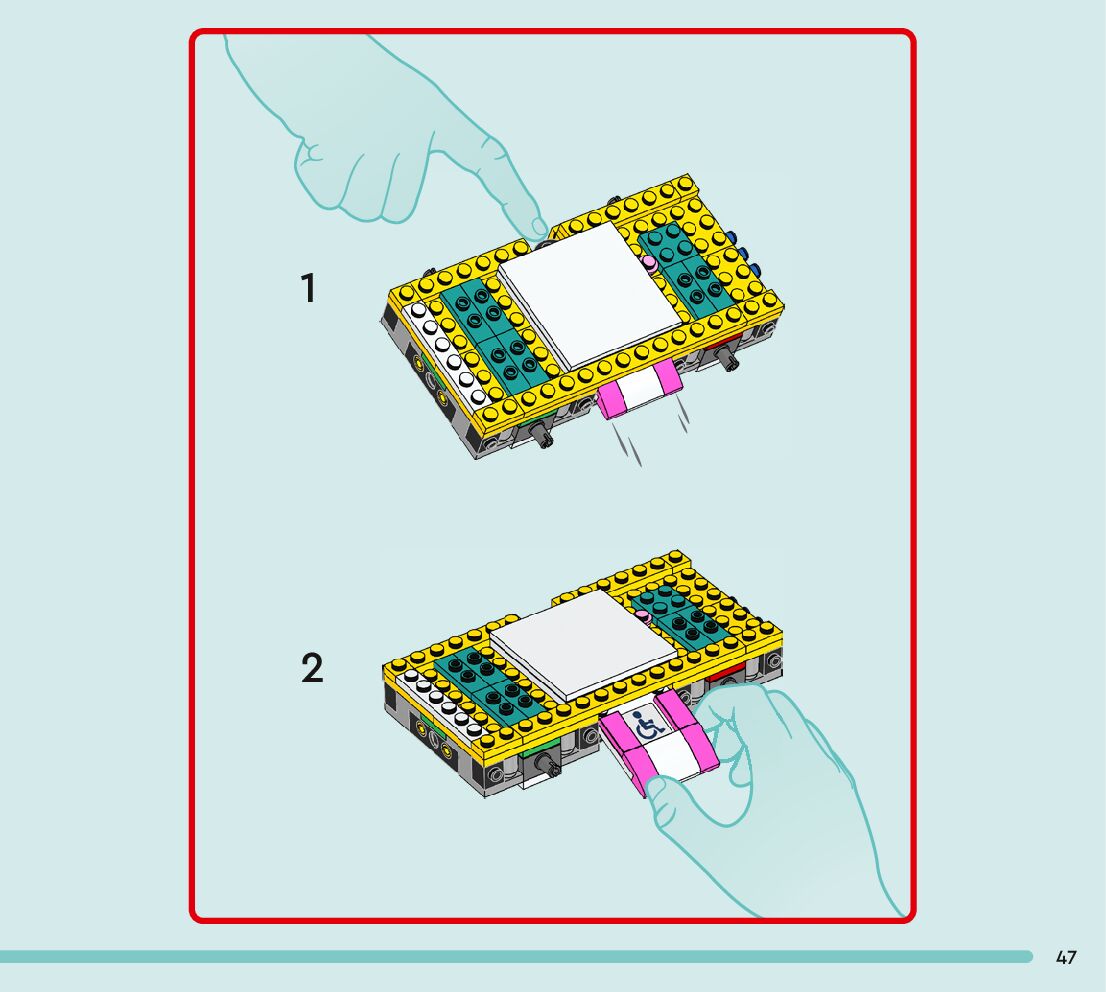 1

2

47